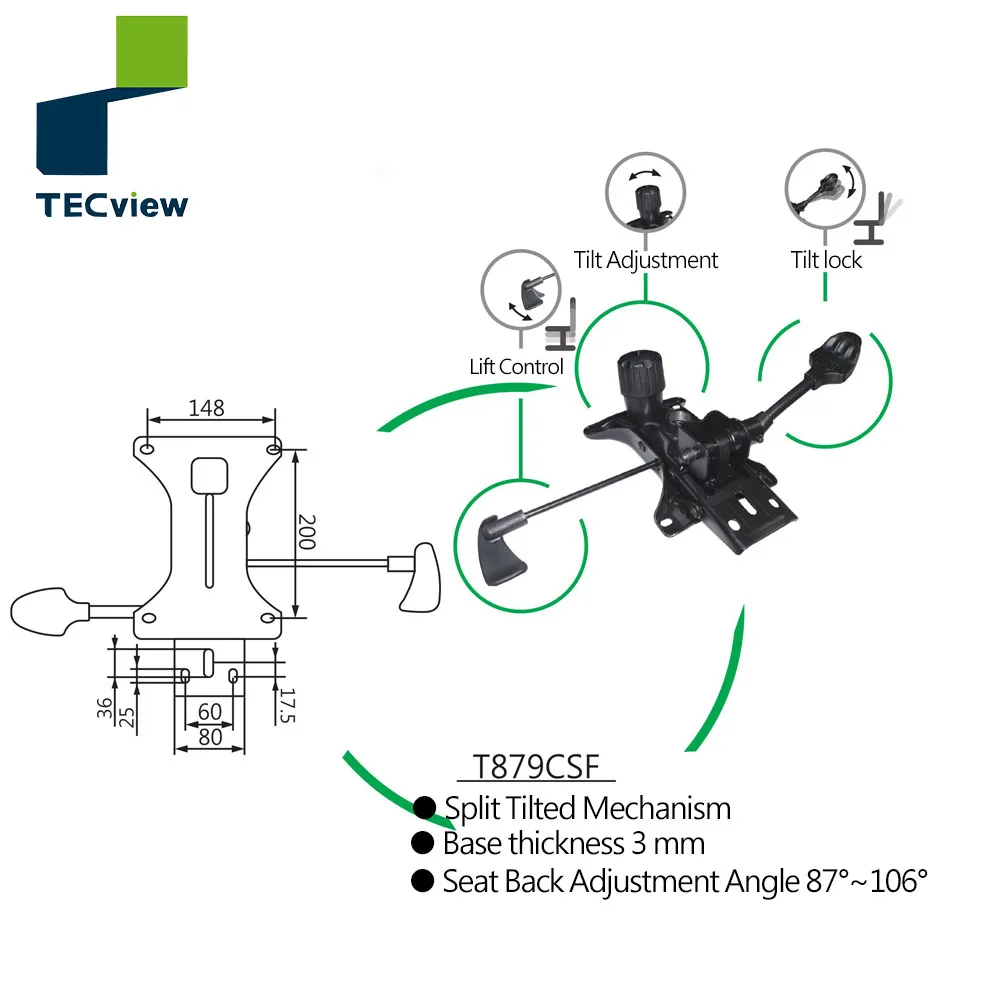 TECview

Tilt Adjustment

Tilt lock

Lift Control

148

200

36

25

60

80

17.5

T879CSF

● Split Tilted Mechanism

● Base thickness 3 mm

● Seat Back Adjustment Angle 87°~106°