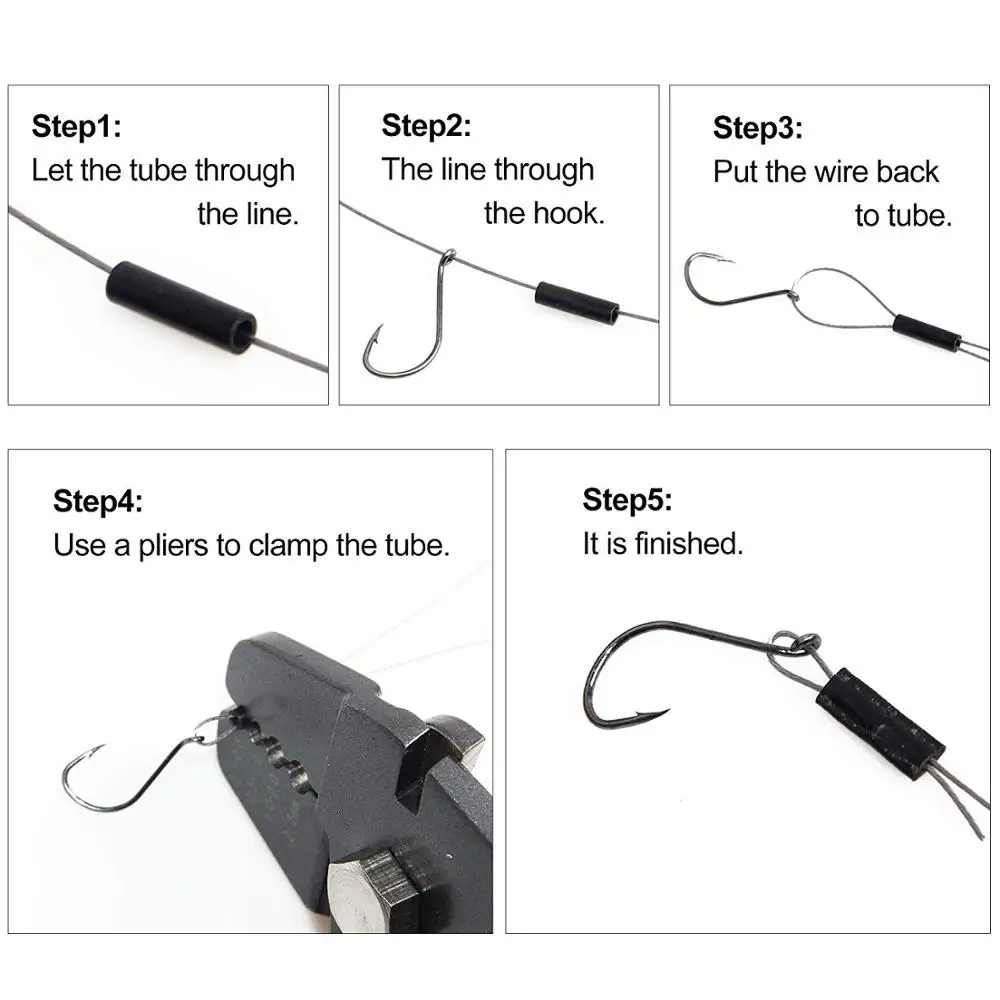 Step1:
Let the tube through the line.

Step2:
The line through the hook.

Step3:
Put the wire back to tube.

Step4:
Use a pliers to clamp the tube.

Step5:
It is finished.