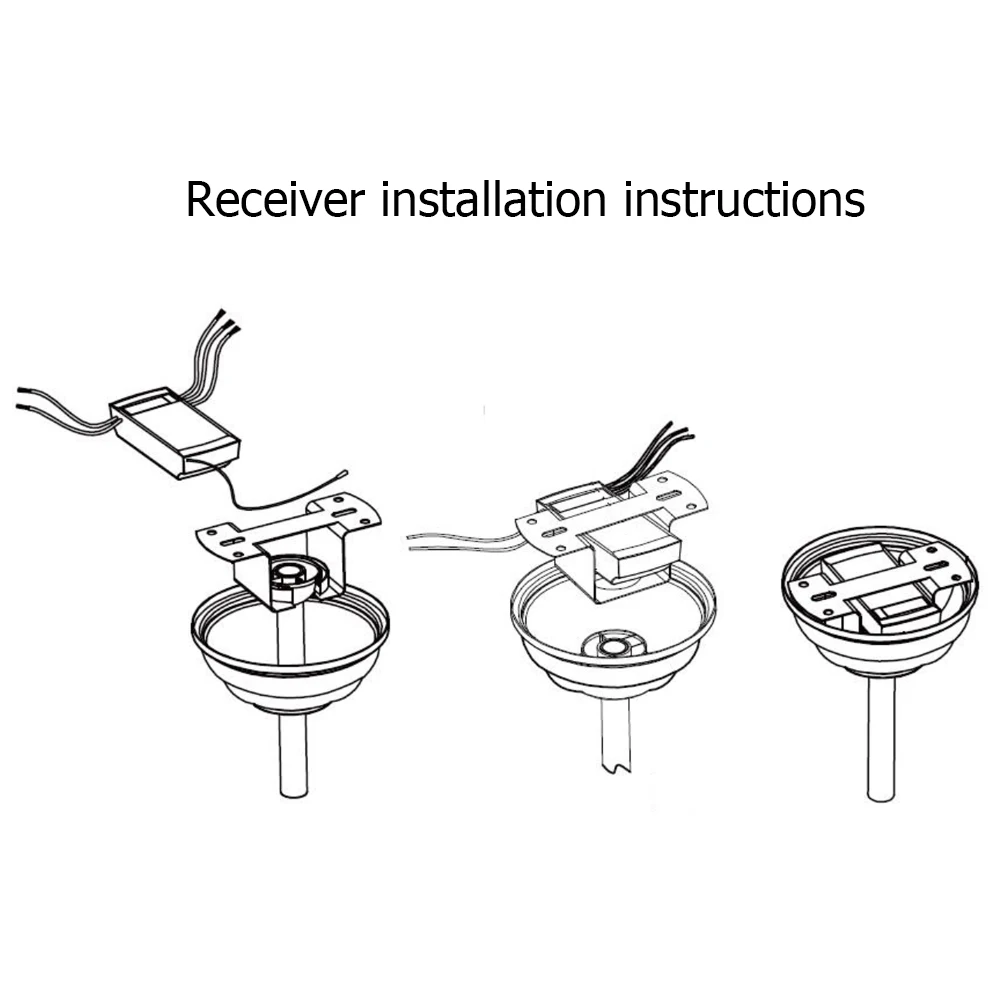 Receiver installation instructions