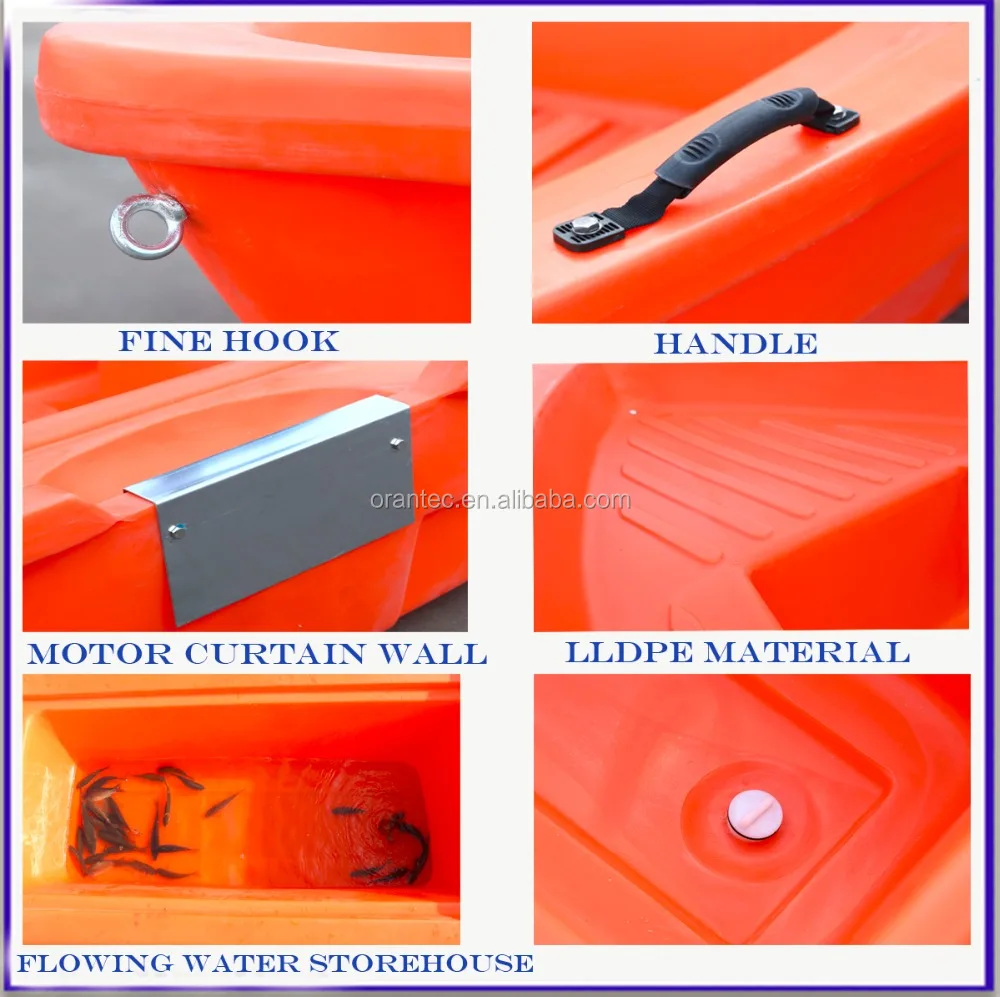 FINE HOOK

HANDLE

orantec.en.alibaba.com

MOTOR CURTAIN WALL

LLDPE MATERIAL

FLOWING WATER STOREHOUSE