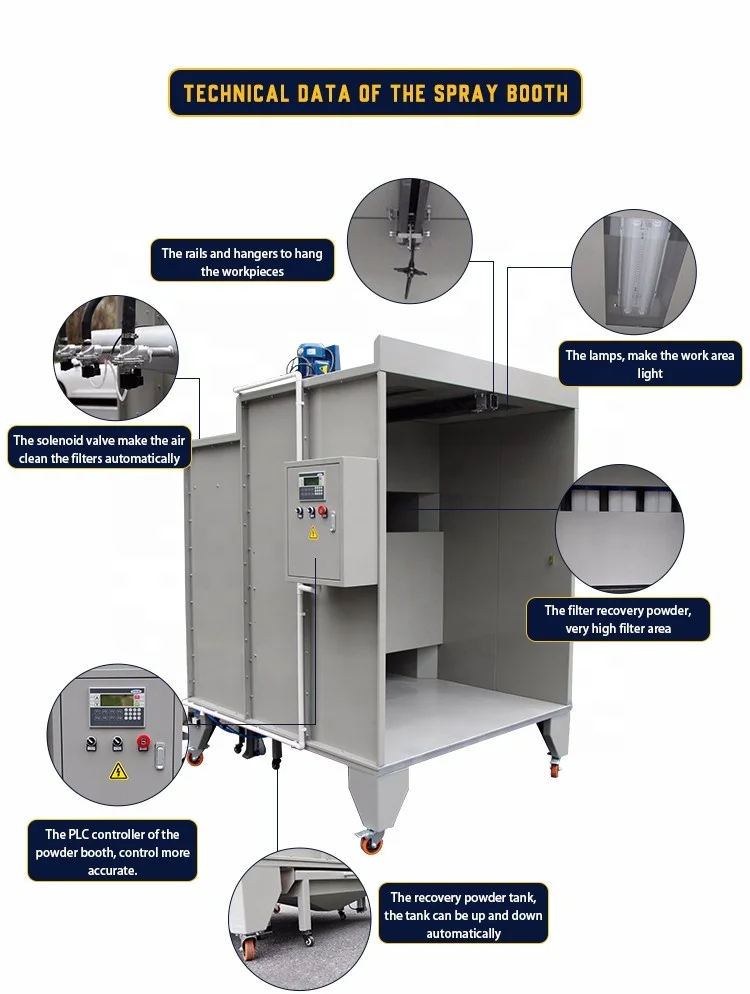 TECHNICAL DATA OF THE SPRAY BOOTH

The rails and hangers to hang the workpieces

The lamps, make the work area light

The solenoid valve make the air clean the filters automatically

The filter recovery powder, very high filter area

The PLC controller of the powder booth, control more accurate.

The recovery powder tank, the tank can be up and down automatically