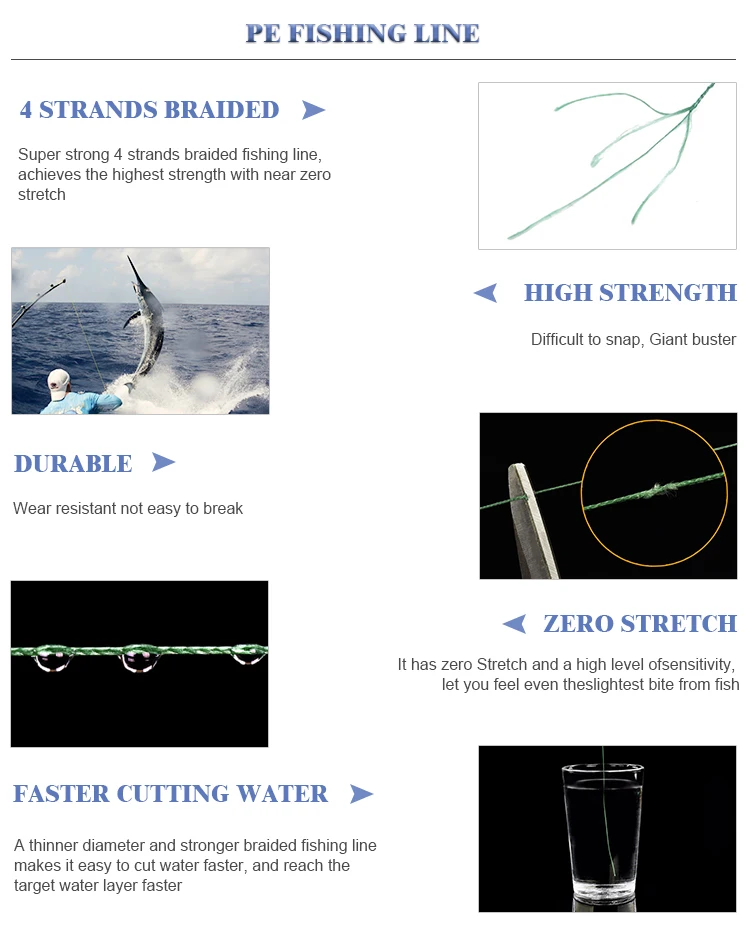 PE FISHING LINE

4 STRANDS BRAIDED

Super strong 4 strands braided fishing line, achieves the highest strength with near zero stretch

HIGH STRENGTH

Difficult to snap, Giant buster

DURABLE

Wear resistant not easy to break

ZERO STRETCH

It has zero Stretch and a high level ofsensitivity, let you feel even theslightest bite from fish

FASTER CUTTING WATER

A thinner diameter and stronger braided fishing line makes it easy to cut water faster, and reach the target water layer faster