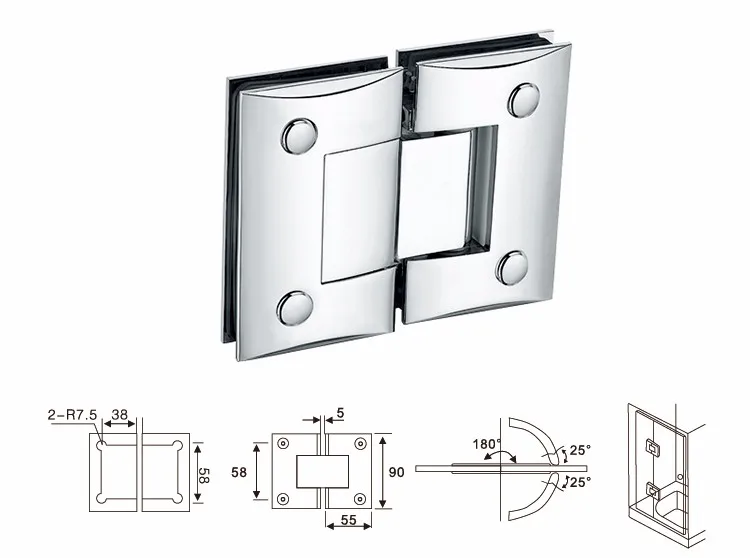 2-R7.5
38
58
5
58
90
55
180°
25°
25°