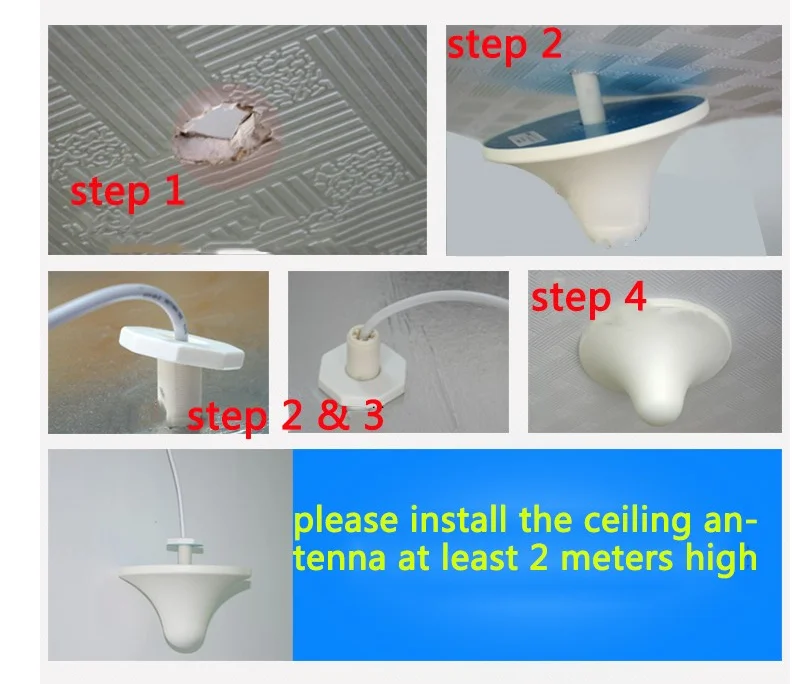 step 1

step 2

step 2 & 3

step 4

please install the ceiling antenna at least 2 meters high