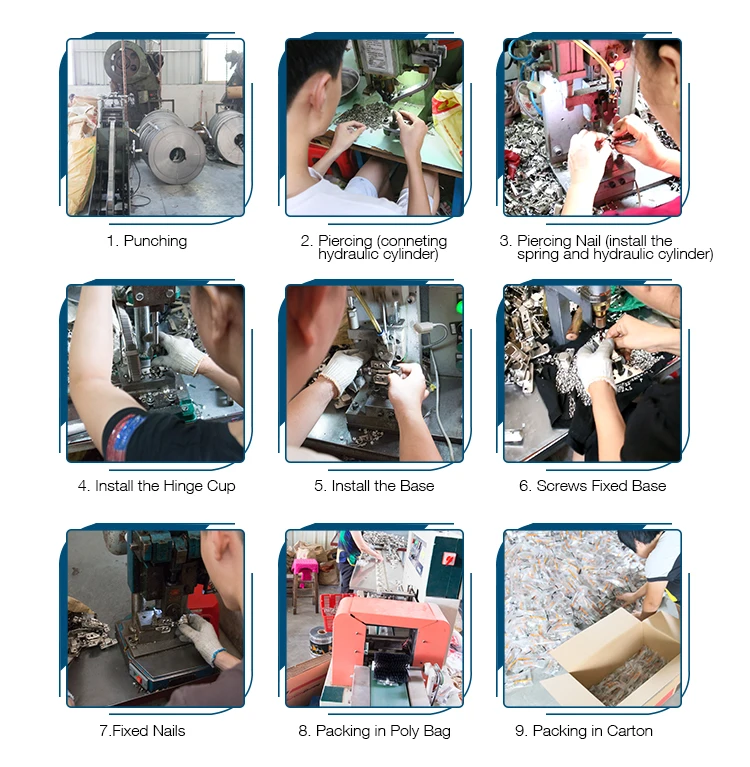 1. Punching

2. Piercing (conneting hydraulic cylinder)

3. Piercing Nail (install the spring and hydraulic cylinder)

4. Install the Hinge Cup

5. Install the Base

6. Screws Fixed Base

7.Fixed Nails

8. Packing in Poly Bag

9. Packing in Carton