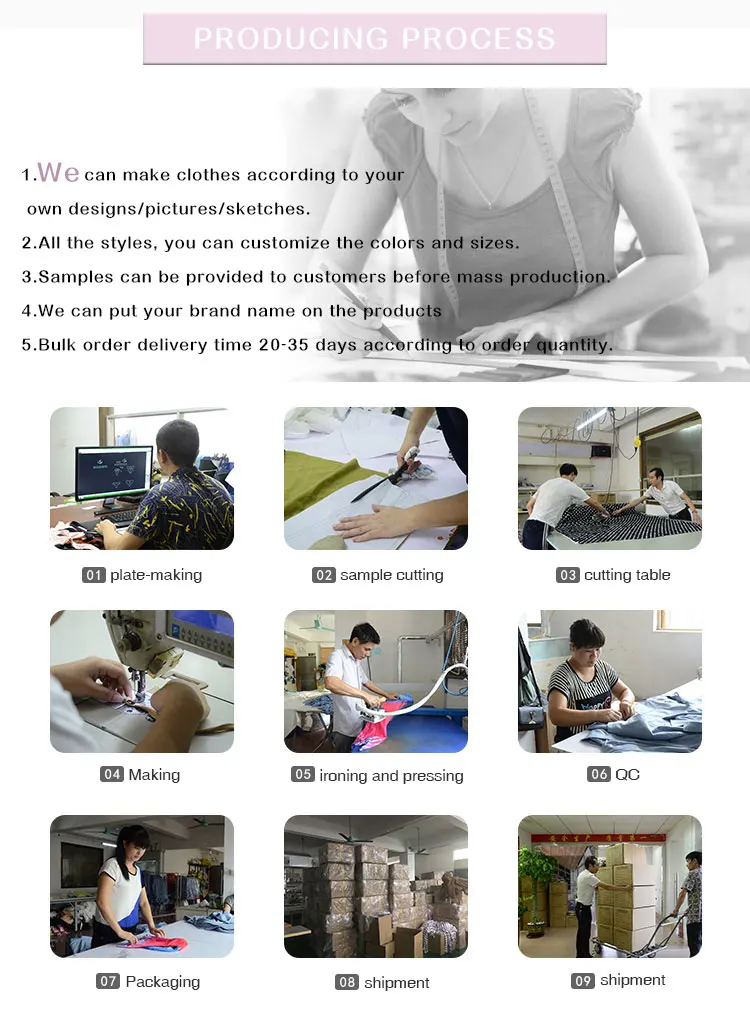 PRODUCING PROCESS

1.We can make clothes according to your own designs/pictures/sketches.

2.All the styles, you can customize the colors and sizes.

3.Samples can be provided to customers before mass production.

4.We can put your brand name on the products

5.Bulk order delivery time 20-35 days according to order quantity.

01 plate-making

02 sample cutting

03 cutting table

04 Making

05 ironing and pressing

06 QC

07 Packaging

08 shipment

09 shipment