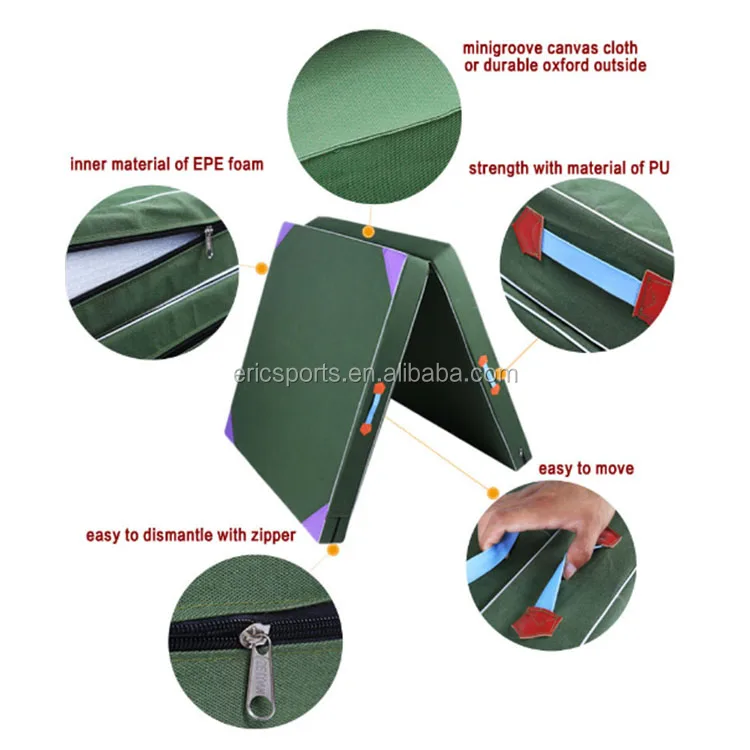 minigroove canvas cloth
or durable oxford outside

inner material of EPE foam

strength with material of PU

ericsports.en.alibaba.com

easy to move

easy to dismantle with zipper