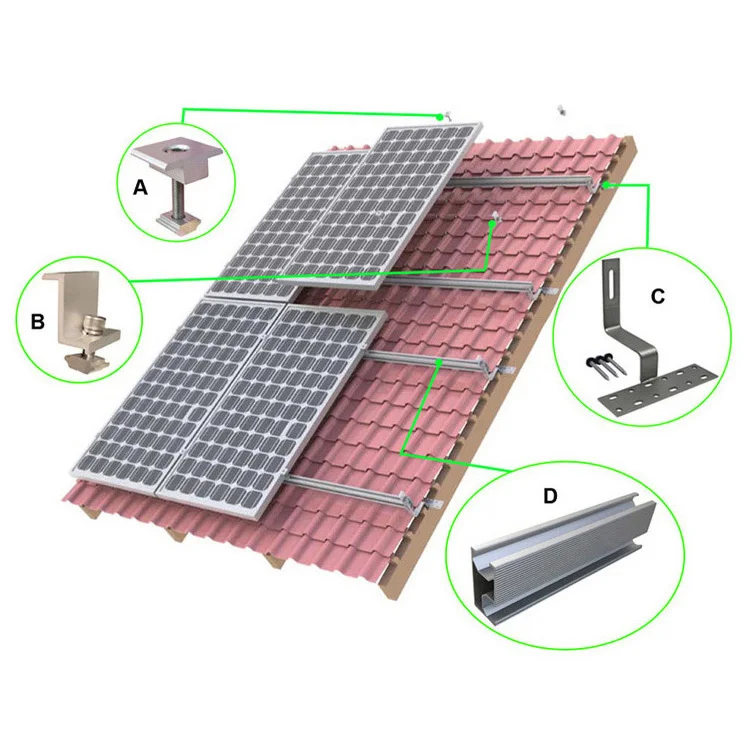 A

B

C

D