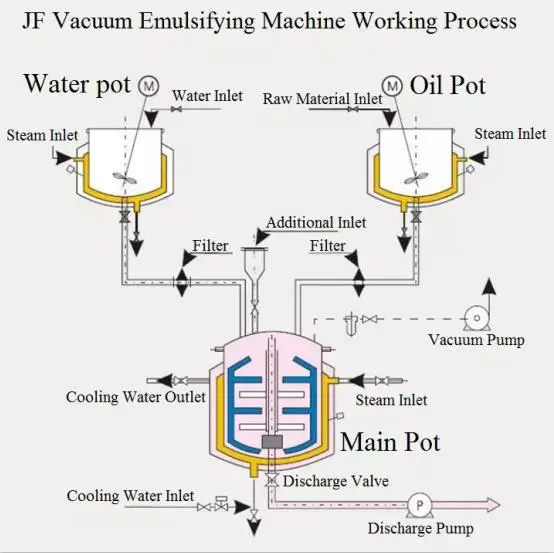 JF Vacuum Emulsifying Machine Working Process

Water pot
M
Water Inlet
Raw Material Inlet
M
Oil Pot
Steam Inlet
Steam Inlet
Additional Inlet
Filter
Filter
Vacuum Pump
Cooling Water Outlet
Steam Inlet
Main Pot
Discharge Valve
Cooling Water Inlet
P
Discharge Pump