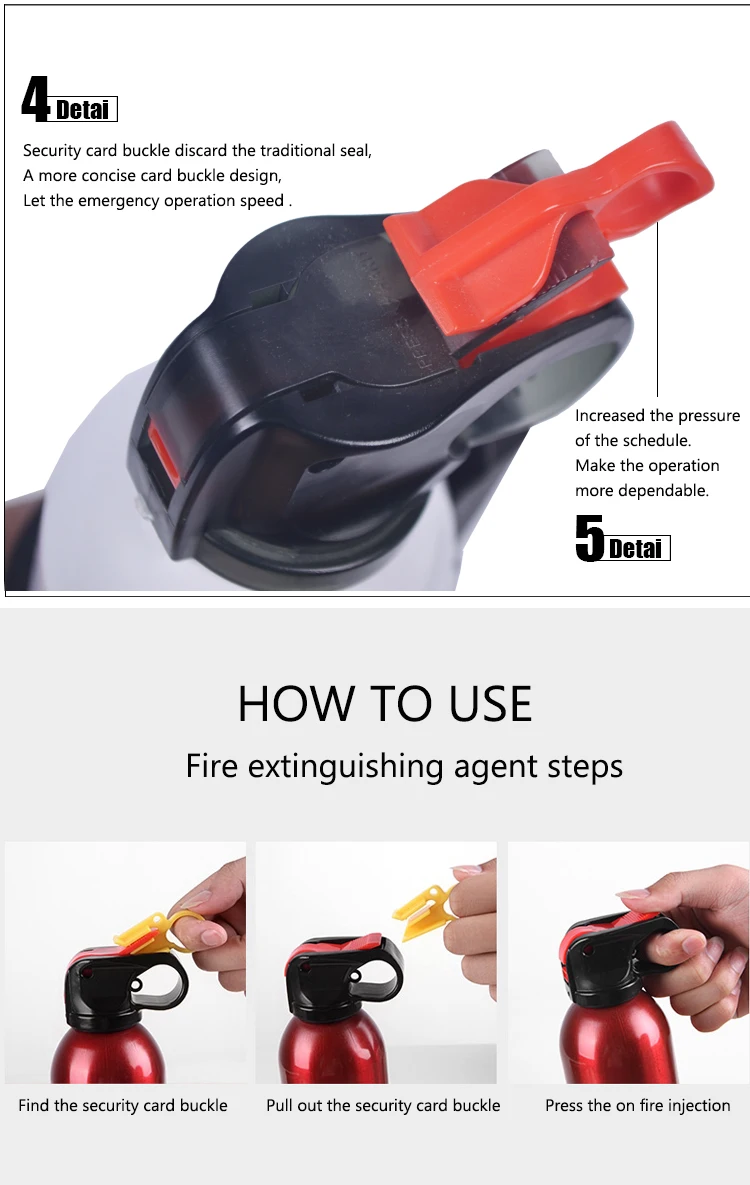 4 Detai

Security card buckle discard the traditional seal,
A more concise card buckle design,
Let the emergency operation speed .

Increased the pressure of the schedule.
Make the operation more dependable.

5 Detai

HOW TO USE

Fire extinguishing agent steps

Find the security card buckle

Pull out the security card buckle

Press the on fire injection