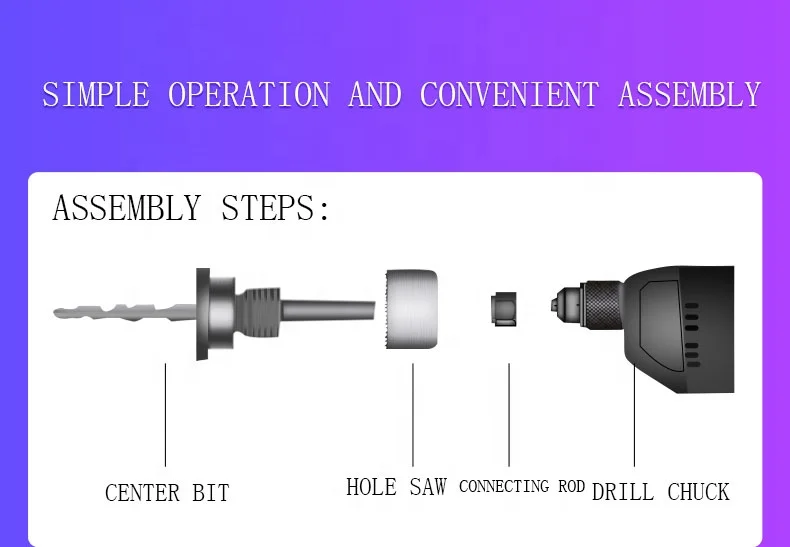 SIMPLE OPERATION AND CONVENIENT ASSEMBLY

ASSEMBLY STEPS:

CENTER BIT

HOLE SAW

CONNECTING ROD

DRILL CHUCK