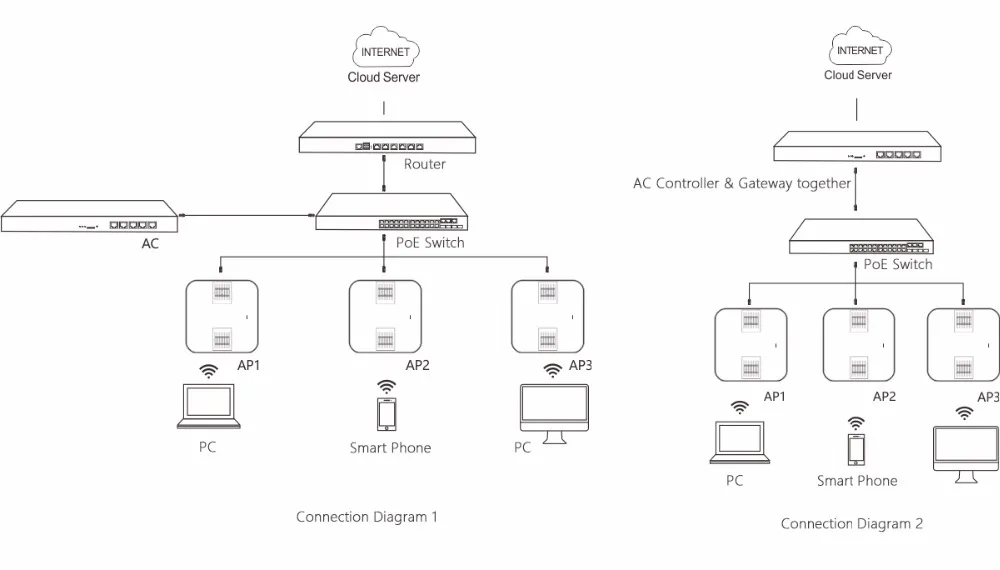 INTERNET
Cloud Server

Router

AC

PoE Switch

AP1

AP2

AP3

PC

Smart Phone

PC

Connection Diagram 1

INTERNET
Cloud Server

AC Controller & Gateway together

PoE Switch

AP1

AP2

AP3

PC

Smart Phone

Connection Diagram 2