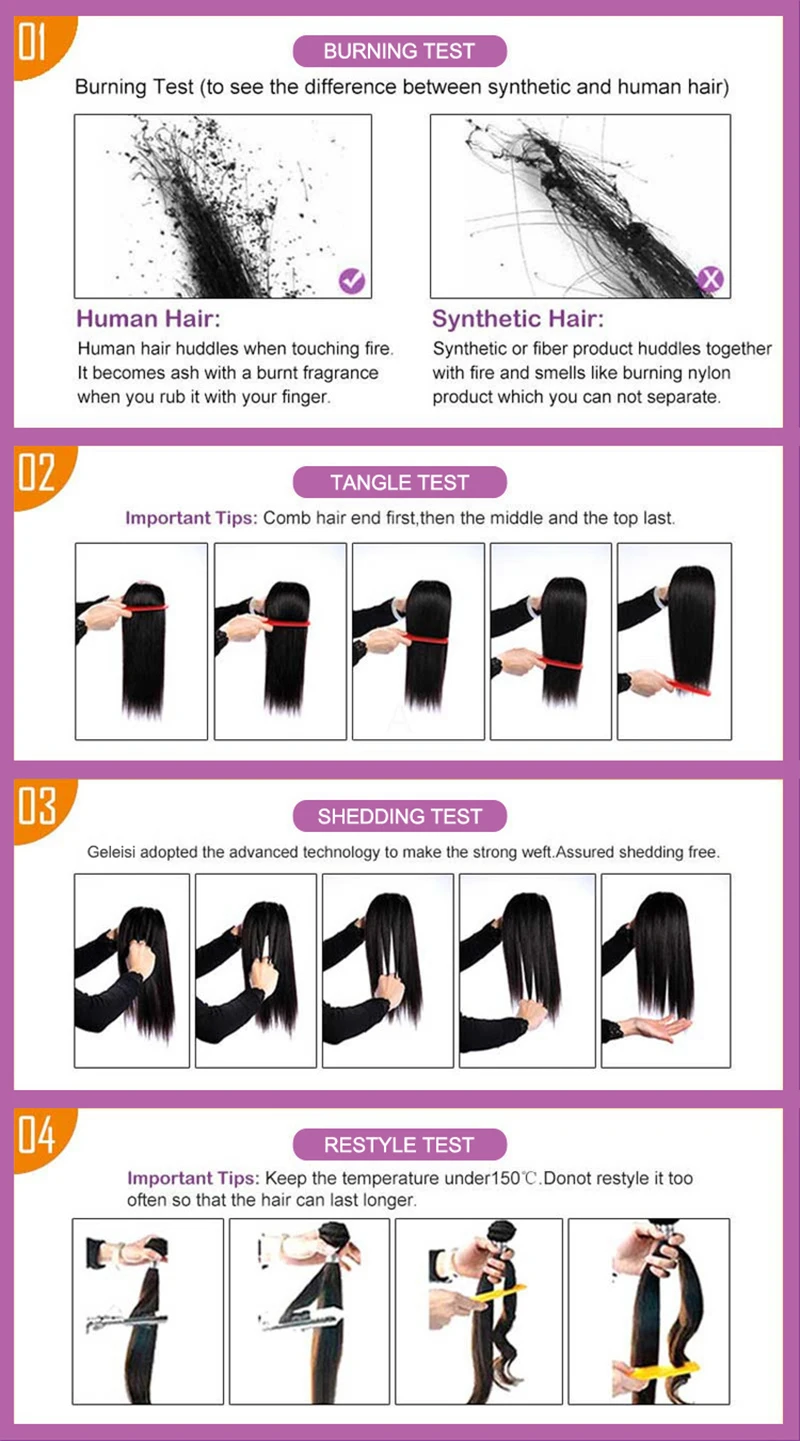 01

BURNING TEST

Burning Test (to see the difference between synthetic and human hair)

Human Hair:

Human hair huddles when touching fire. It becomes ash with a burnt fragrance when you rub it with your finger.

Synthetic Hair:

Synthetic or fiber product huddles together with fire and smells like burning nylon product which you can not separate.

02

TANGLE TEST

Important Tips: Comb hair end first,then the middle and the top last.

03

SHEDDING TEST

Geleisi adopted the advanced technology to make the strong weft.Assured shedding free.

04

RESTYLE TEST

Important Tips: Keep the temperature under150℃.Donot restyle it too often so that the hair can last longer.