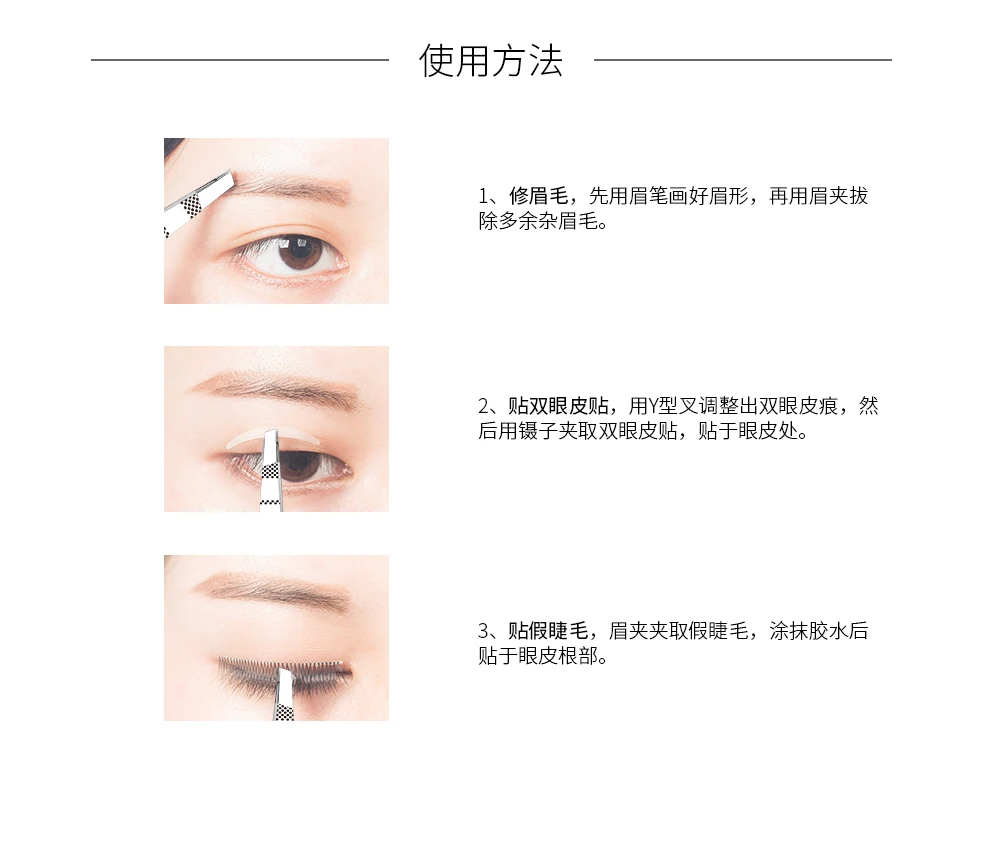 使用方法

1、修眉毛，先用眉笔画好眉形，再用眉夹拔除多余杂眉毛。

2、贴双眼皮贴，用Y型叉调整出双眼皮痕，然后用镊子夹取双眼皮贴，贴于眼皮处。

3、贴假睫毛，眉夹夹取假睫毛，涂抹胶水后贴于眼皮根部。