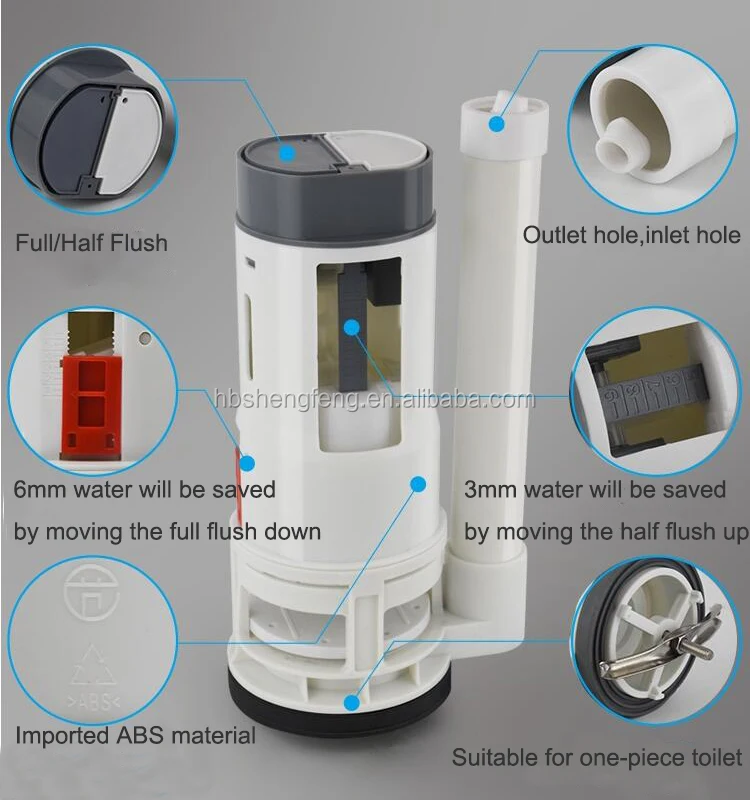 Full/Half Flush

Outlet hole,inlet hole

hbshengfeng.en.alibaba.com

6mm water will be saved by moving the full flush down

3mm water will be saved by moving the half flush up

>ABS<

Imported ABS material

Suitable for one-piece toilet