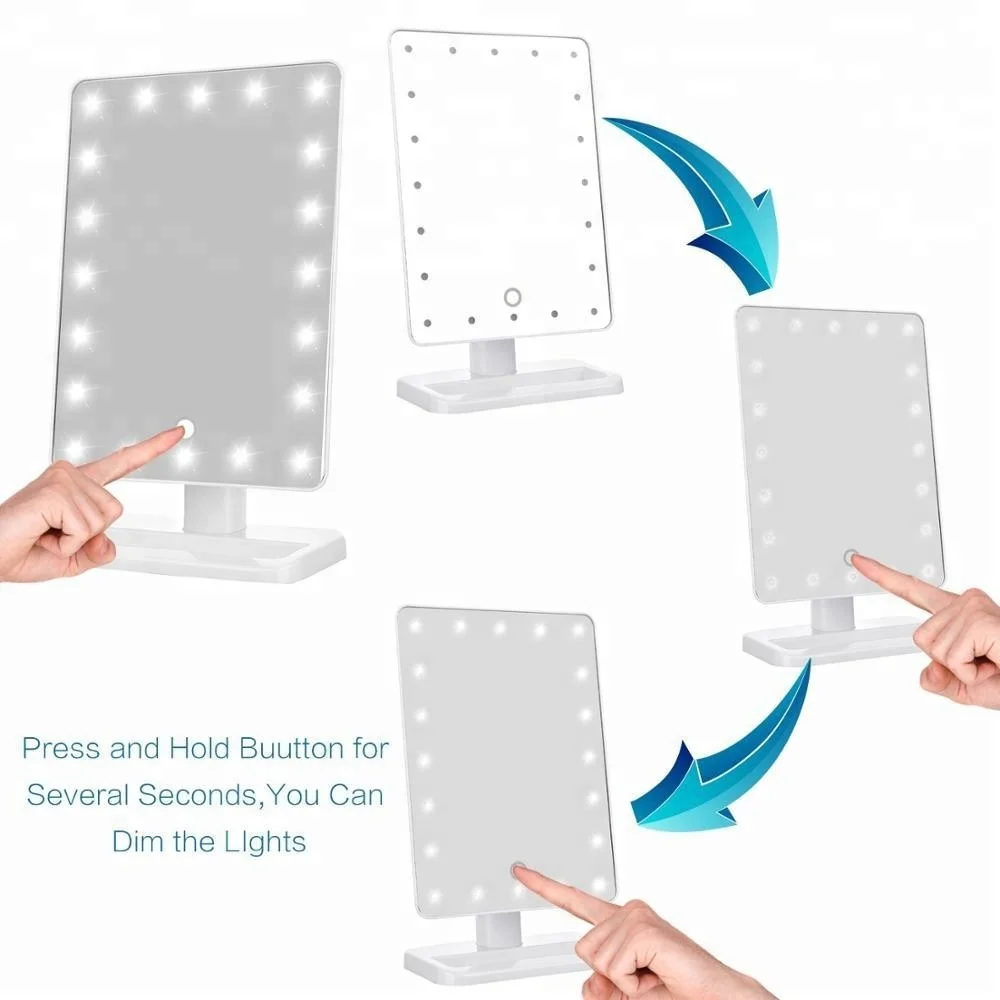 Press and Hold Buutton for Several Seconds,You Can Dim the LIghts