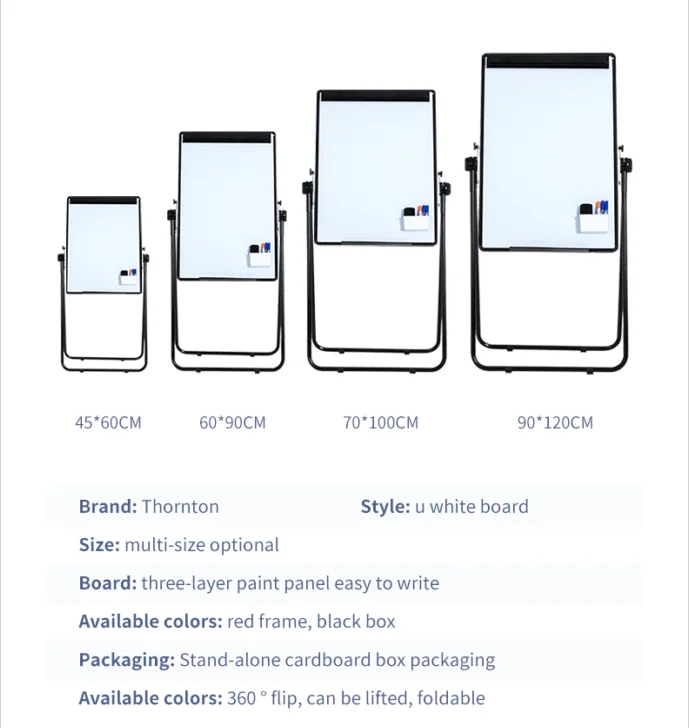 45*60CM 60*90CM 70*100CM 90*120CM

Brand: Thornton Style: u white board

Size: multi-size optional

Board: three-layer paint panel easy to write

Available colors: red frame, black box

Packaging: Stand-alone cardboard box packaging

Available colors: 360 ° flip, can be lifted, foldable