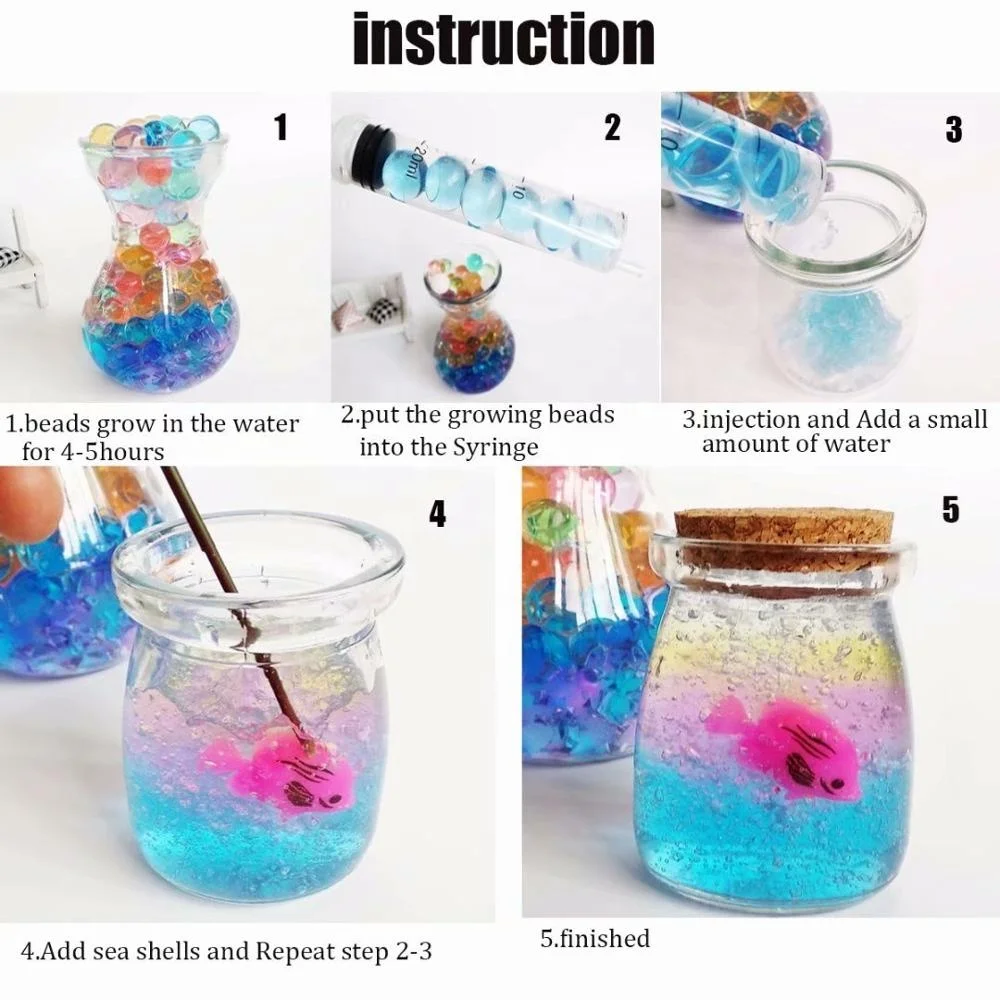 instruction

1

1.beads grow in the water for 4-5hours

2

20ml

10

2.put the growing beads into the Syringe

3

3.injection and Add a small amount of water

4

4.Add sea shells and Repeat step 2-3

5

5.finished