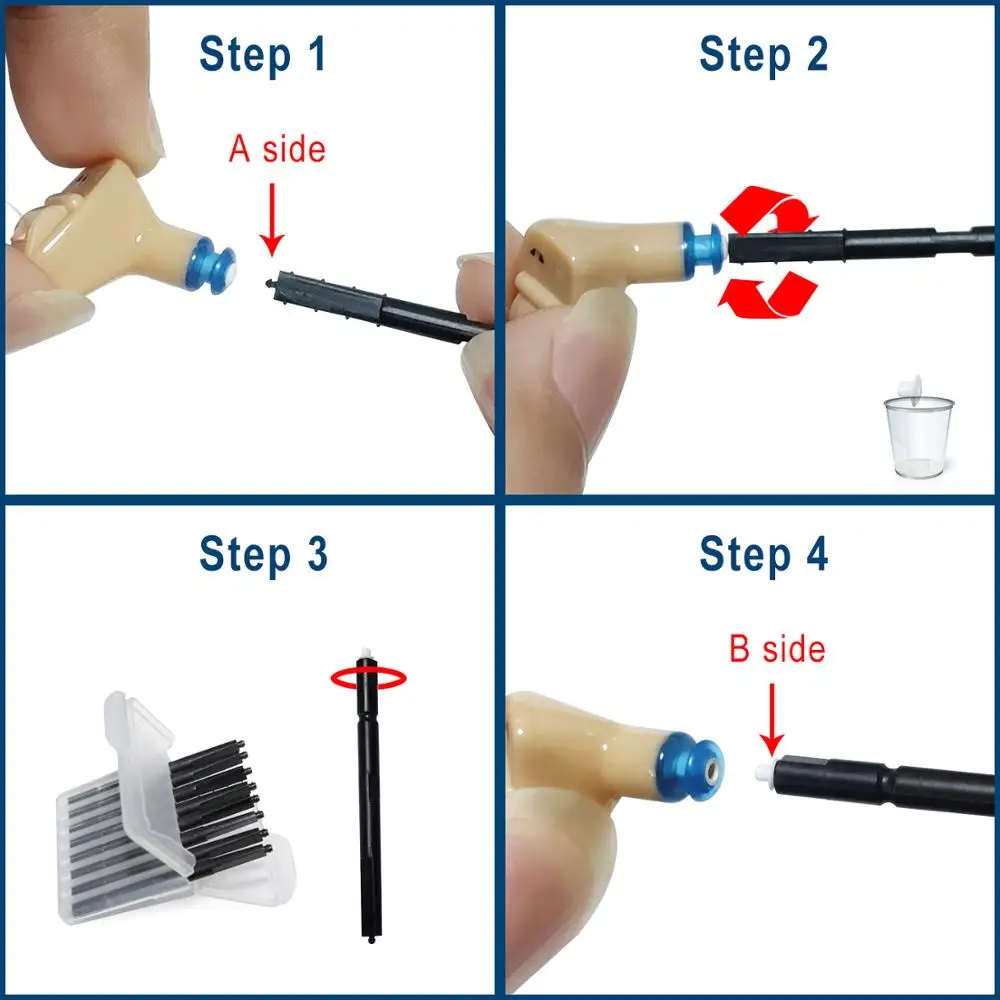 Step 1

A side

Step 2

Step 3

Step 4

B side