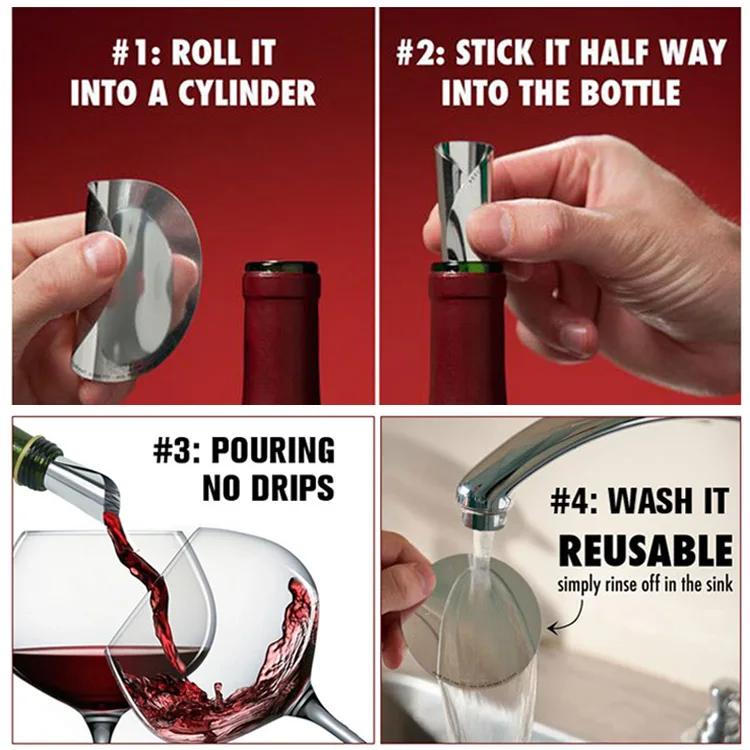 #1: ROLL IT INTO A CYLINDER

#2: STICK IT HALF WAY INTO THE BOTTLE

#3: POURING NO DRIPS

#4: WASH IT
REUSABLE
simply rinse off in the sink