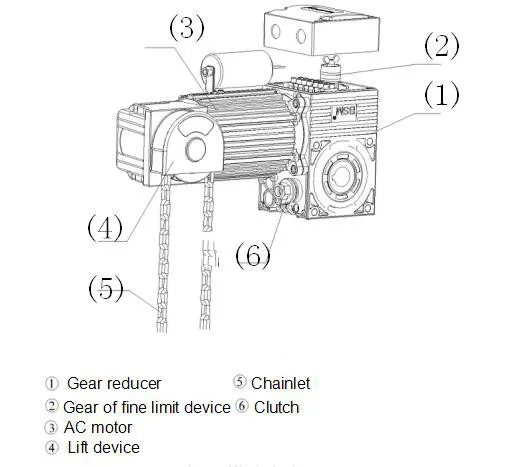 (3)
(2)
(1)
MSB
(4)
(6)
(5)

① Gear reducer
② Gear of fine limit device
③ AC motor
④ Lift device
⑤ Chainlet
⑥ Clutch