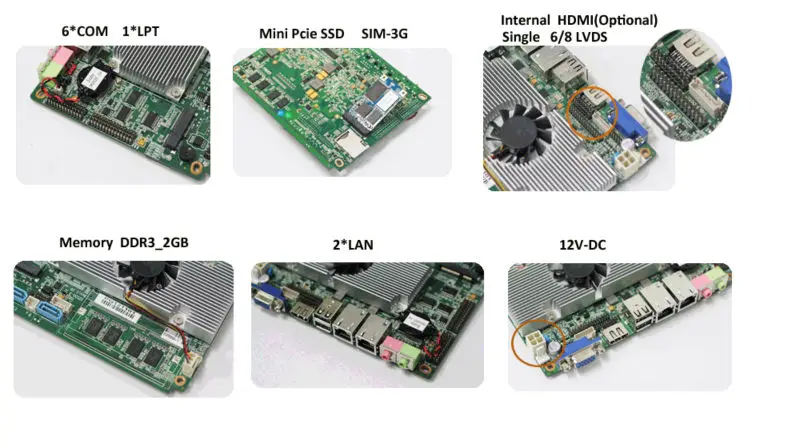 6*COM 1*LPT

Mini Pcie SSD SIM-3G

Internal HDMI(Optional)
Single 6/8 LVDS

Memory DDR3_2GB

2*LAN

12V-DC