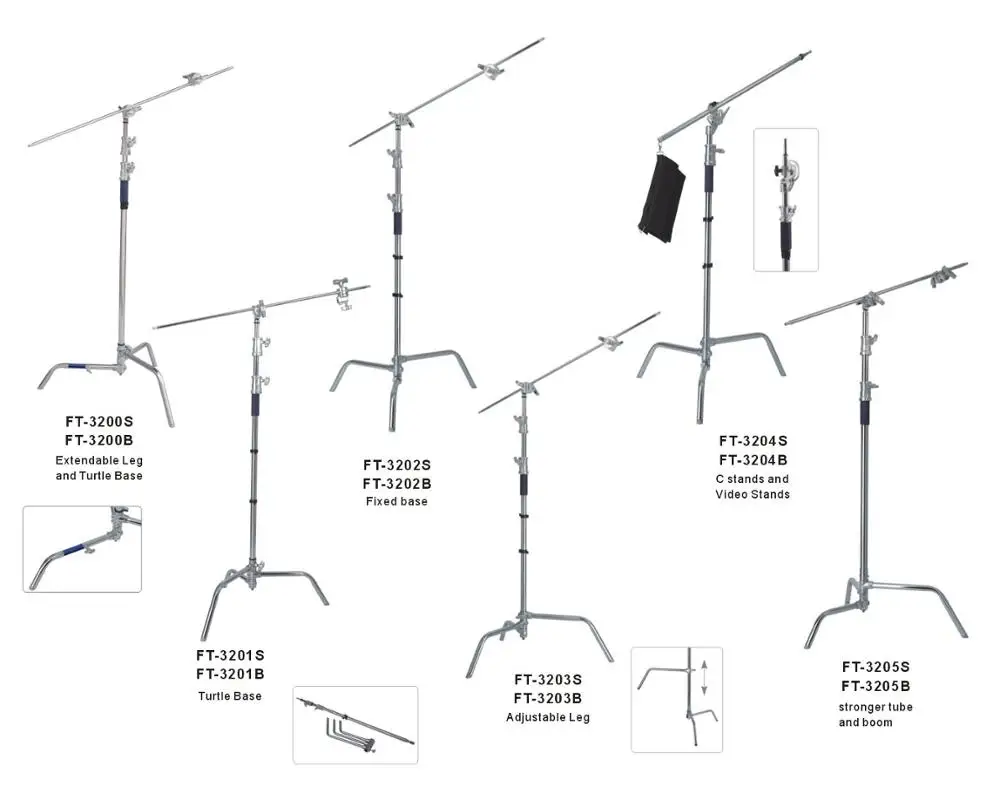 FT-3200S
FT-3200B
Extendable Leg and Turtle Base

FT-3201S
FT-3201B
Turtle Base

FT-3202S
FT-3202B
Fixed base

FT-3203S
FT-3203B
Adjustable Leg

FT-3204S
FT-3204B
C stands and Video Stands

FT-3205S
FT-3205B
stronger tube and boom