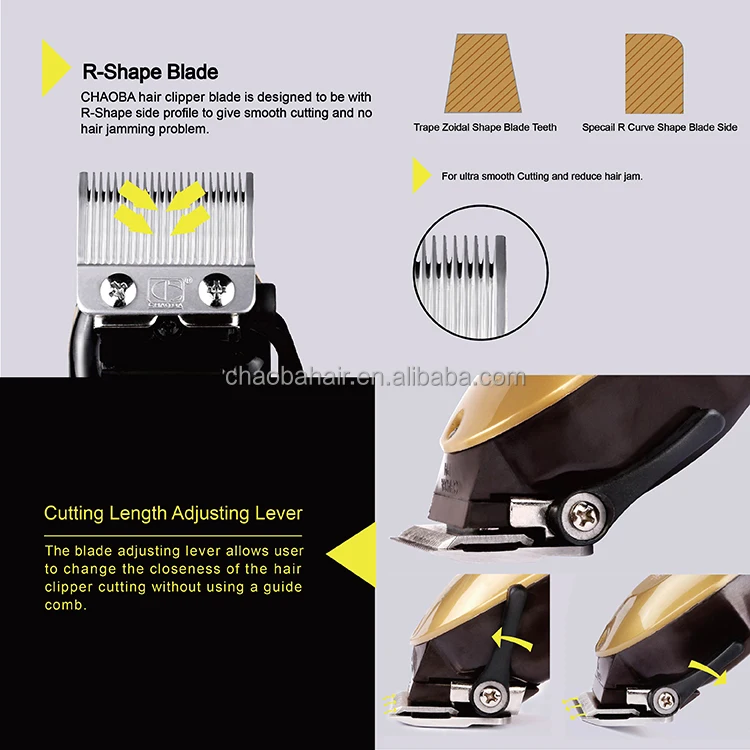 R-Shape Blade

CHAOBA hair clipper blade is designed to be with R-Shape side profile to give smooth cutting and no hair jamming problem.

Trape Zoidal Shape Blade Teeth

Specail R Curve Shape Blade Side

For ultra smooth Cutting and reduce hair jam.

CHAOBA

chaobahair.en.alibaba.com

Cutting Length Adjusting Lever

The blade adjusting lever allows user to change the closeness of the hair clipper cutting without using a guide comb.