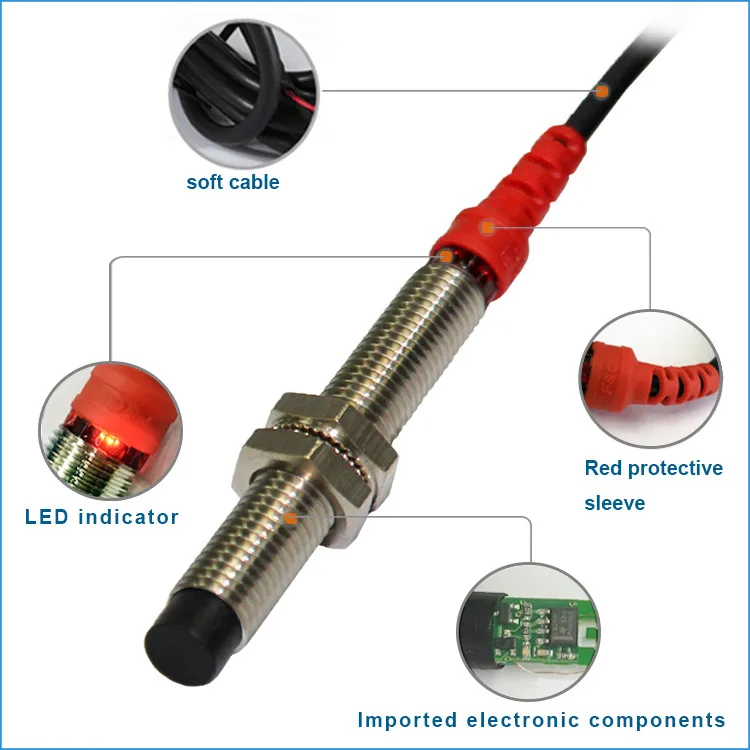 soft cable

LED indicator

Red protective sleeve

Imported electronic components