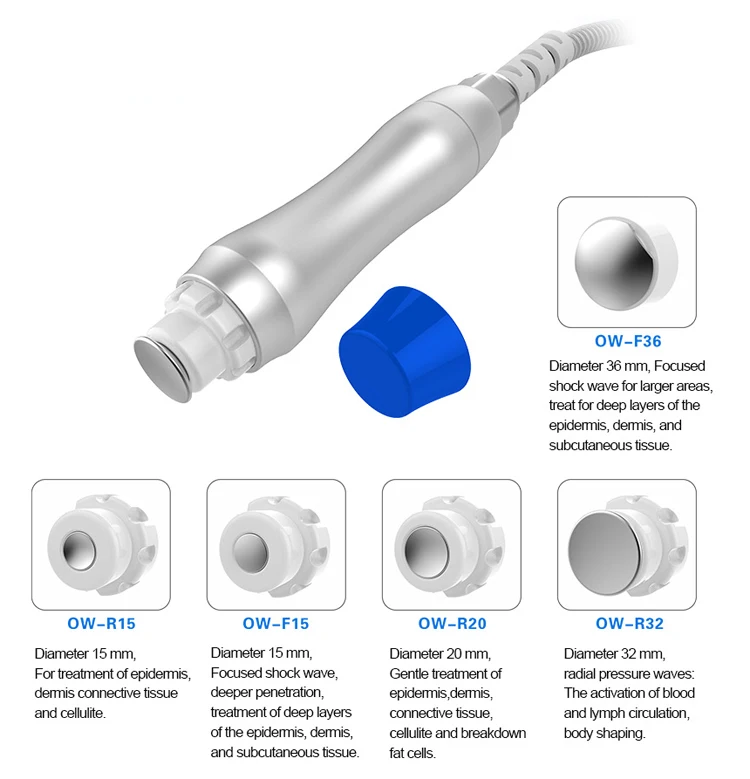 OW–F36

Diameter 36 mm, Focused shock wave for larger areas, treat for deep layers of the epidermis, dermis, and subcutaneous tissue.

OW–R15

Diameter 15 mm, For treatment of epidermis, dermis connective tissue and cellulite.

OW–F15

Diameter 15 mm, Focused shock wave, deeper penetration, treatment of deep layers of the epidermis, dermis, and subcutaneous tissue.

OW–R20

Diameter 20 mm, Gentle treatment of epidermis,dermis, connective tissue, cellulite and breakdown fat cells.

OW–R32

Diameter 32 mm, radial pressure waves: The activation of blood and lymph circulation, body shaping.