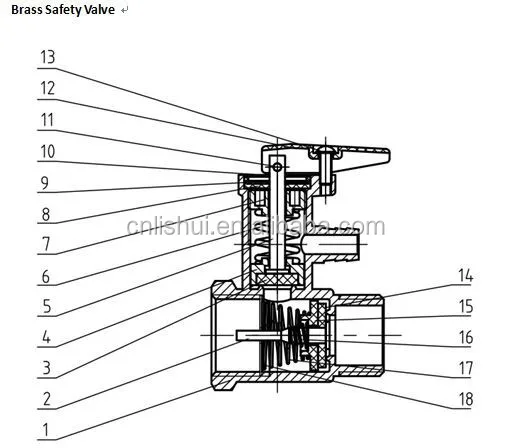 Brass Safety Valve

13
12
11
10
9
8
7
6
5
4
3
2
1
14
15
16
17
18

cnlishui.en.alibaba.com