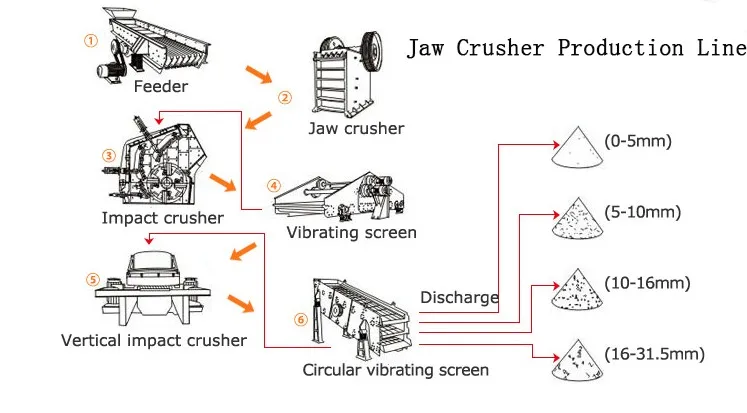 Jaw Crusher Production Line

①
Feeder

②
Jaw crusher

③
Impact crusher

④
Vibrating screen

⑤
Vertical impact crusher

⑥
Circular vibrating screen

Discharge

(0-5mm)
(5-10mm)
(10-16mm)
(16-31.5mm)