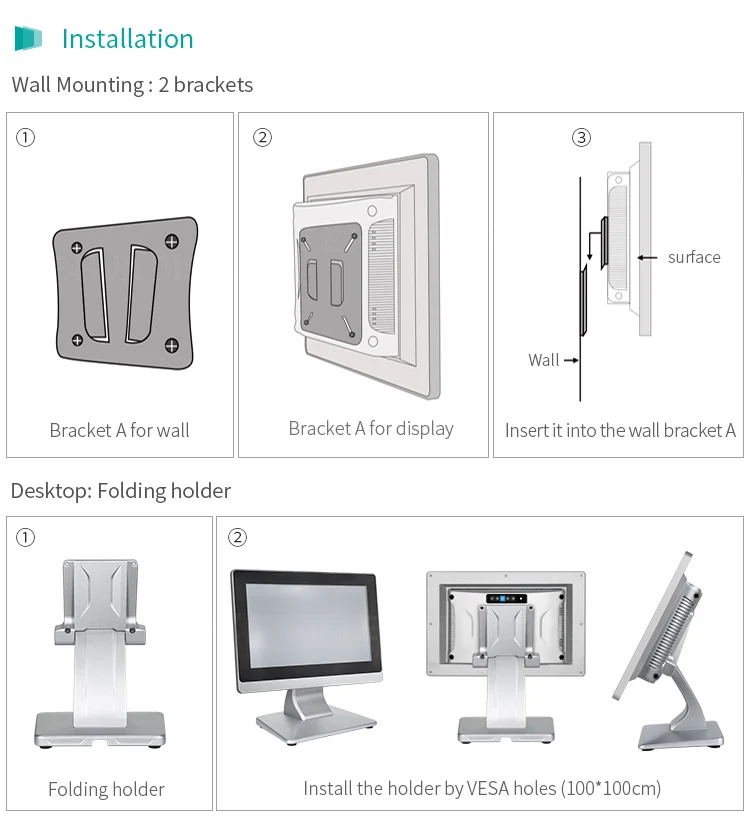 Installation

Wall Mounting : 2 brackets

①

Bracket A for wall

②

Bracket A for display

③

surface

Wall

Insert it into the wall bracket A

Desktop: Folding holder

①

Folding holder

②

Install the holder by VESA holes (100*100cm)