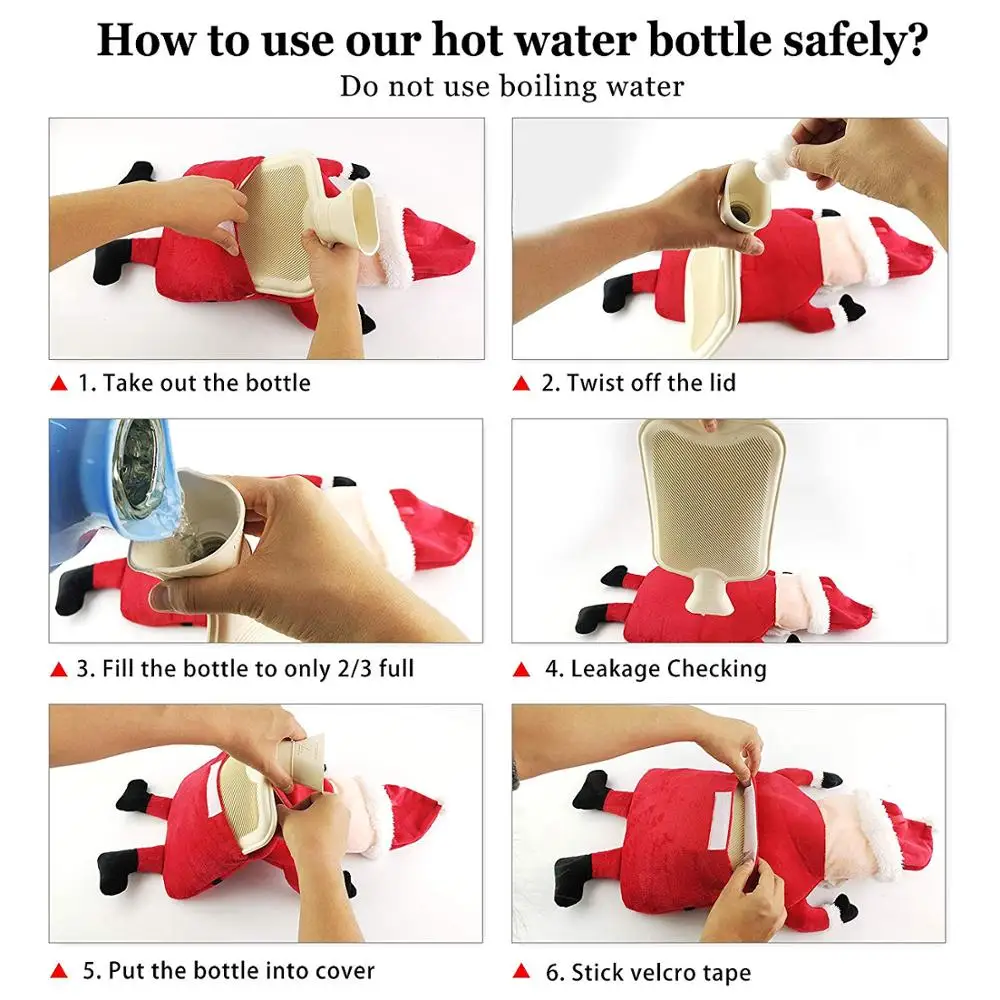 How to use our hot water bottle safely?
Do not use boiling water

▲ 1. Take out the bottle

▲ 2. Twist off the lid

▲ 3. Fill the bottle to only 2/3 full

▲ 4. Leakage Checking

▲ 5. Put the bottle into cover

▲ 6. Stick velcro tape