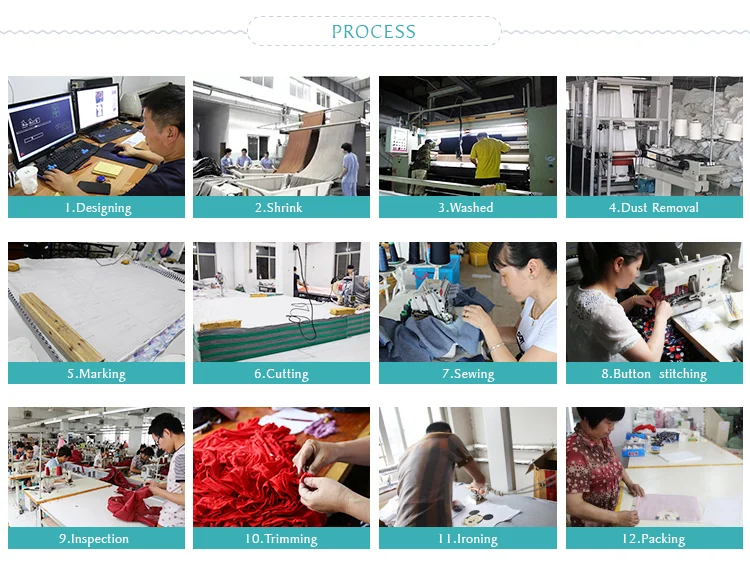 PROCESS

1.Designing

2.Shrink

3.Washed

4.Dust Removal

5.Marking

6.Cutting

7.Sewing

8.Button stitching

9.Inspection

10.Trimming

11.Ironing

12.Packing