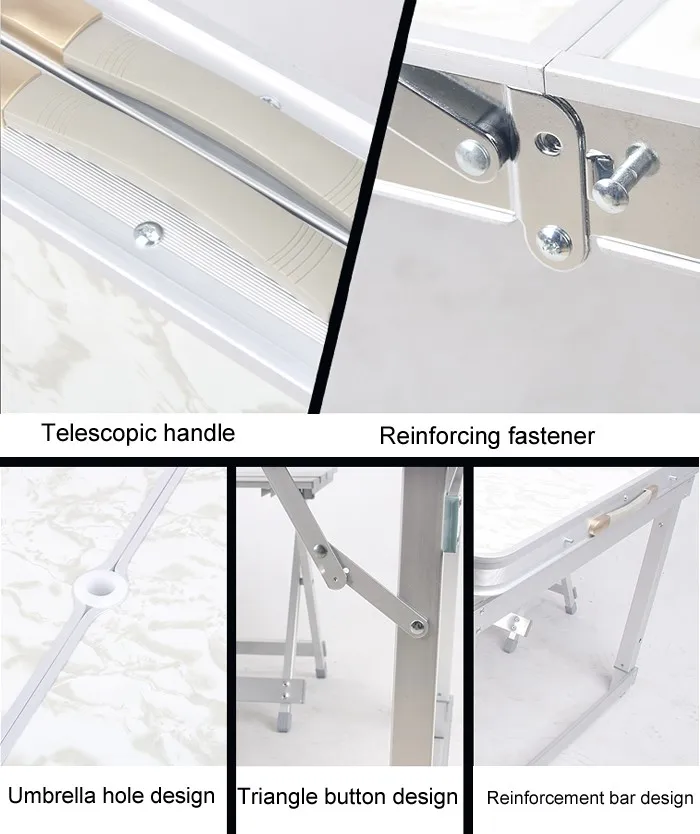 Telescopic handle

Reinforcing fastener

Umbrella hole design

Triangle button design

Reinforcement bar design