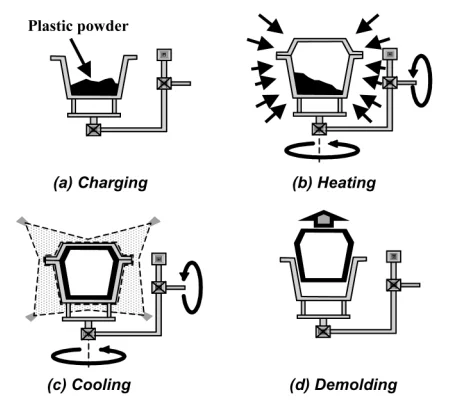 Plastic powder

(a) Charging

(b) Heating

(c) Cooling

(d) Demolding