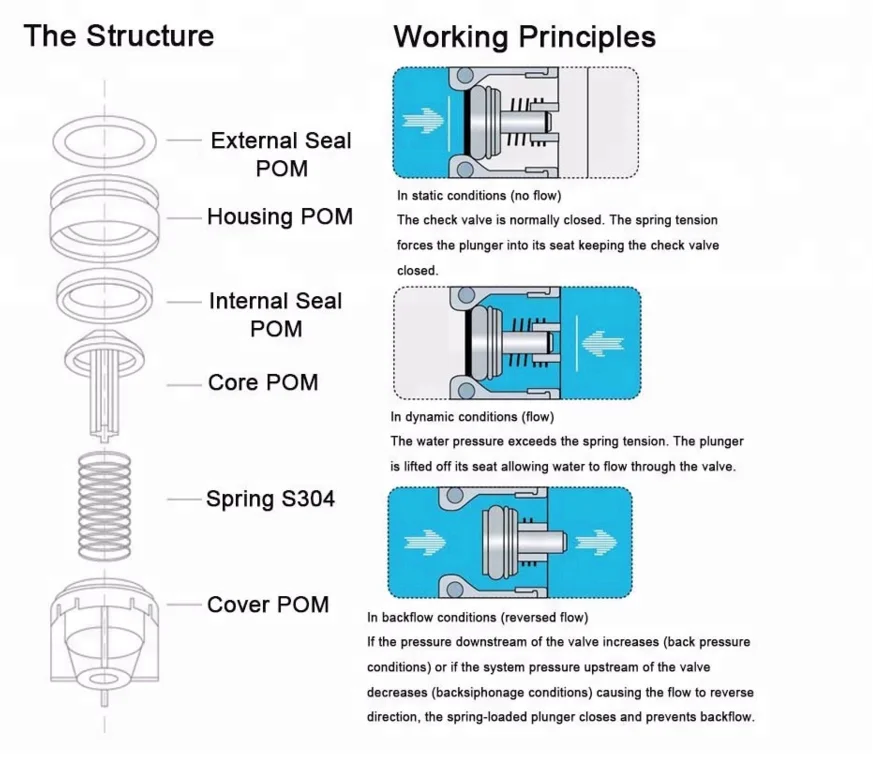 The Structure

External Seal POM

Housing POM

Internal Seal POM

Core POM

Spring S304

Cover POM

Working Principles

In static conditions (no flow)
The check valve is normally closed. The spring tension forces the plunger into its seat keeping the check valve closed.

In dynamic conditions (flow)
The water pressure exceeds the spring tension. The plunger is lifted off its seat allowing water to flow through the valve.

In backflow conditions (reversed flow)
If the pressure downstream of the valve increases (back pressure conditions) or if the system pressure upstream of the valve decreases (backsiphonage conditions) causing the flow to reverse direction, the spring-loaded plunger closes and prevents backflow.