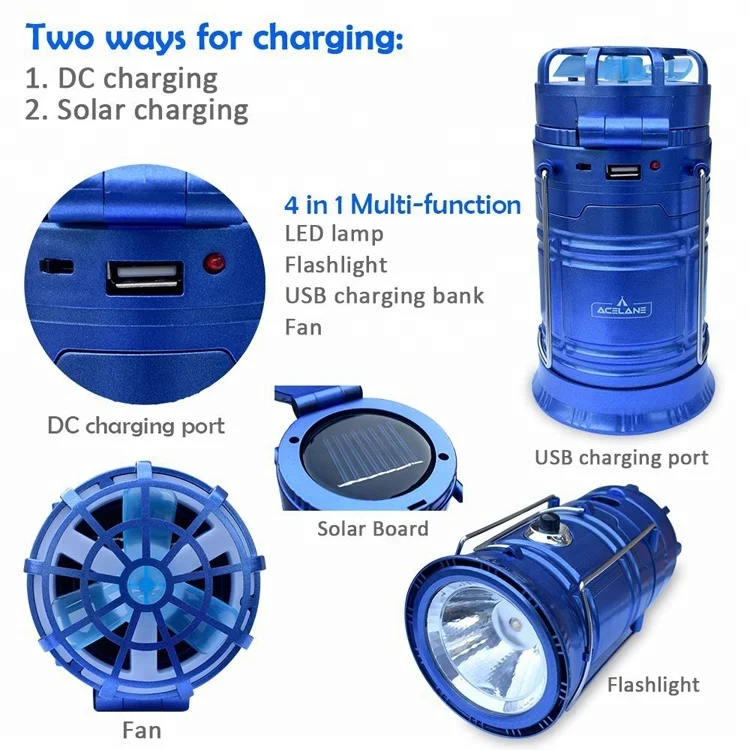 Two ways for charging:
1. DC charging
2. Solar charging

4 in 1 Multi-function
LED lamp
Flashlight
USB charging bank
Fan

ACELANE

DC charging port

USB charging port

Solar Board

Fan

Flashlight