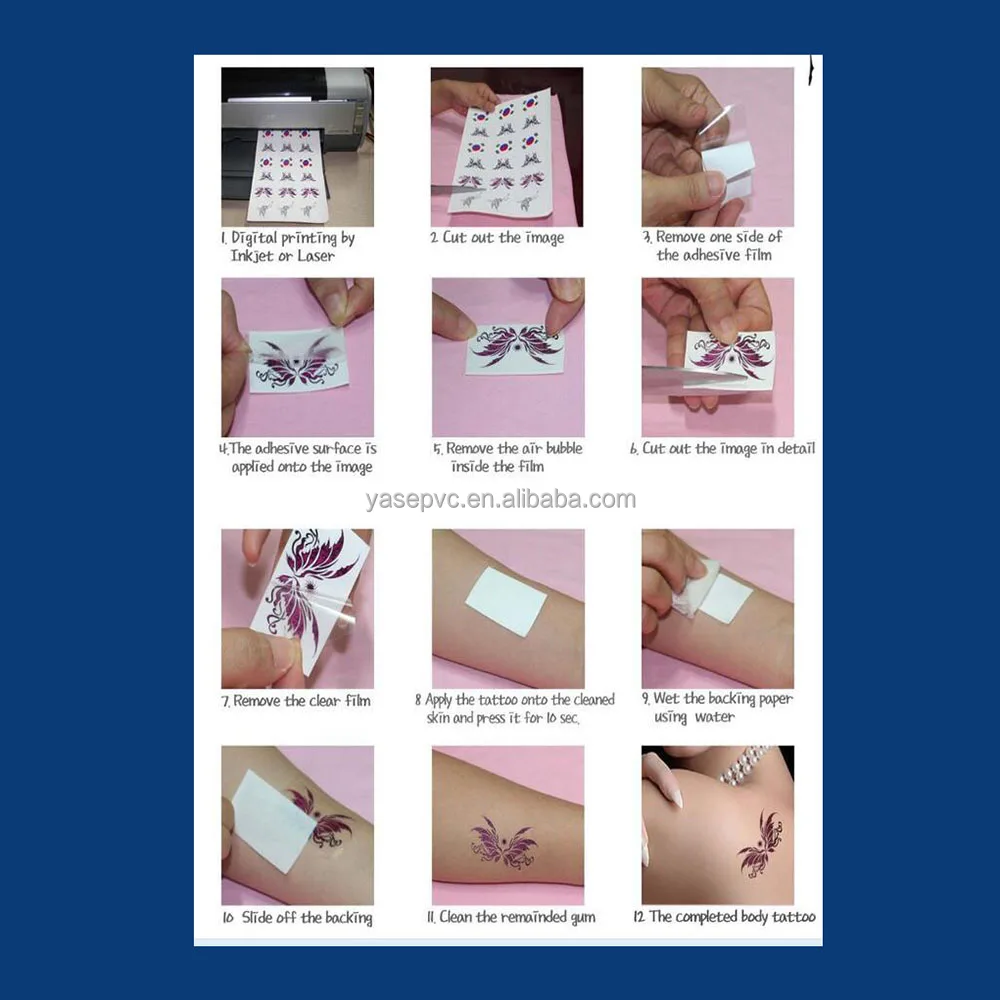 1. Digital printing by Inkjet or Laser

2 Cut out the image

3. Remove one side of the adhesive film

4.The adhesive surface is applied onto the image

5. Remove the air bubble inside the film

6. Cut out the image in detail

yasepvc.en.alibaba.com

7. Remove the clear film

8 Apply the tattoo onto the cleaned skin and press it for 10 sec.

9. Wet the backing paper using water

10 Slide off the backing

11. Clean the remainded gum

12 The completed body tattoo