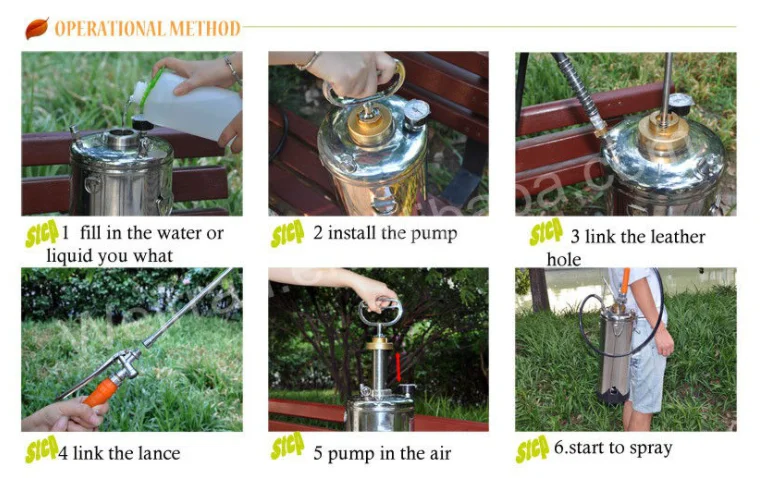 OPERATIONAL METHOD

STEP 1 fill in the water or liquid you what

STEP 2 install the pump

STEP 3 link the leather hole

STEP 4 link the lance

STEP 5 pump in the air

STEP 6.start to spray