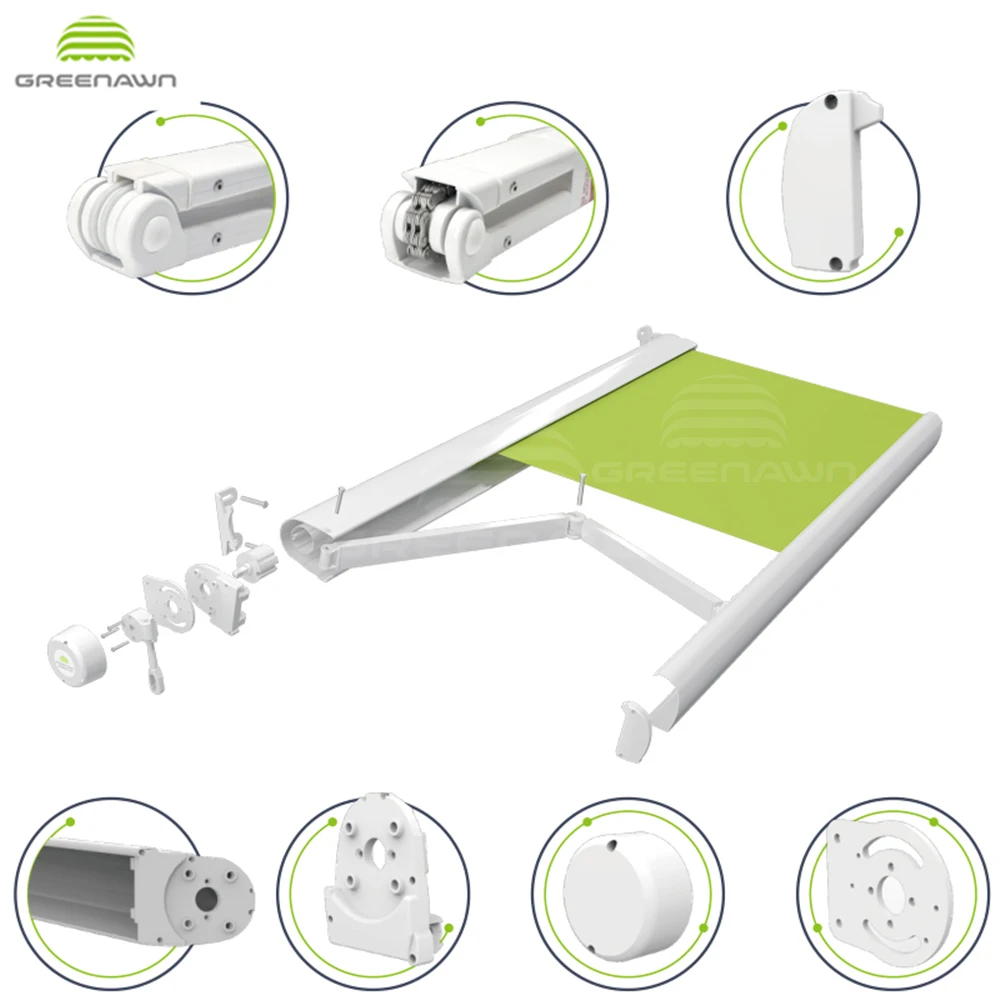 GREENAWN

GREENAWN