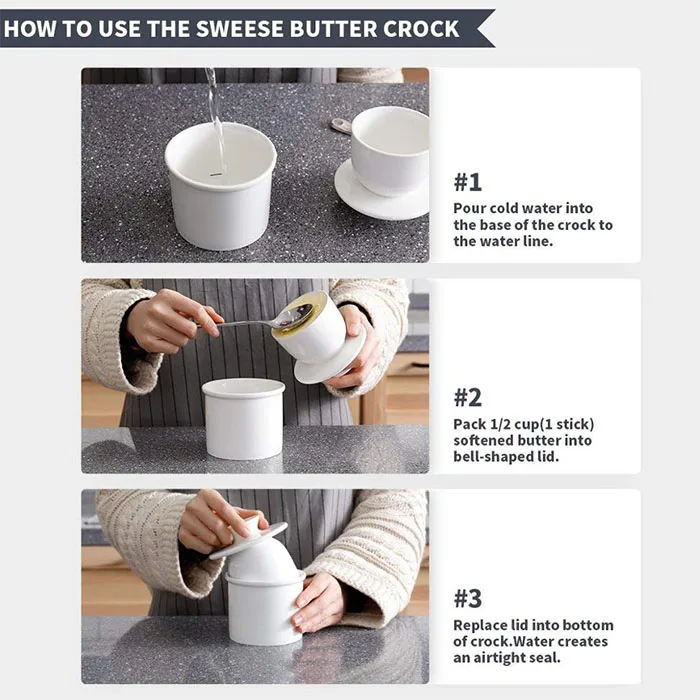 HOW TO USE THE SWEESE BUTTER CROCK

#1

Pour cold water into the base of the crock to the water line.

#2

Pack 1/2 cup(1 stick) softened butter into bell-shaped lid.

#3

Replace lid into bottom of crock.Water creates an airtight seal.