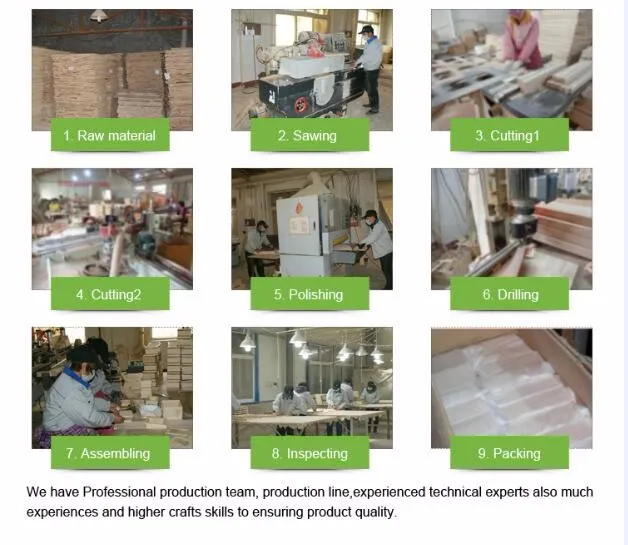 1. Raw material

2. Sawing

3. Cutting1

4. Cutting2

5. Polishing

6. Drilling

7. Assembling

8. Inspecting

9. Packing

We have Professional production team, production line,experienced technical experts also much experiences and higher crafts skills to ensuring product quality.