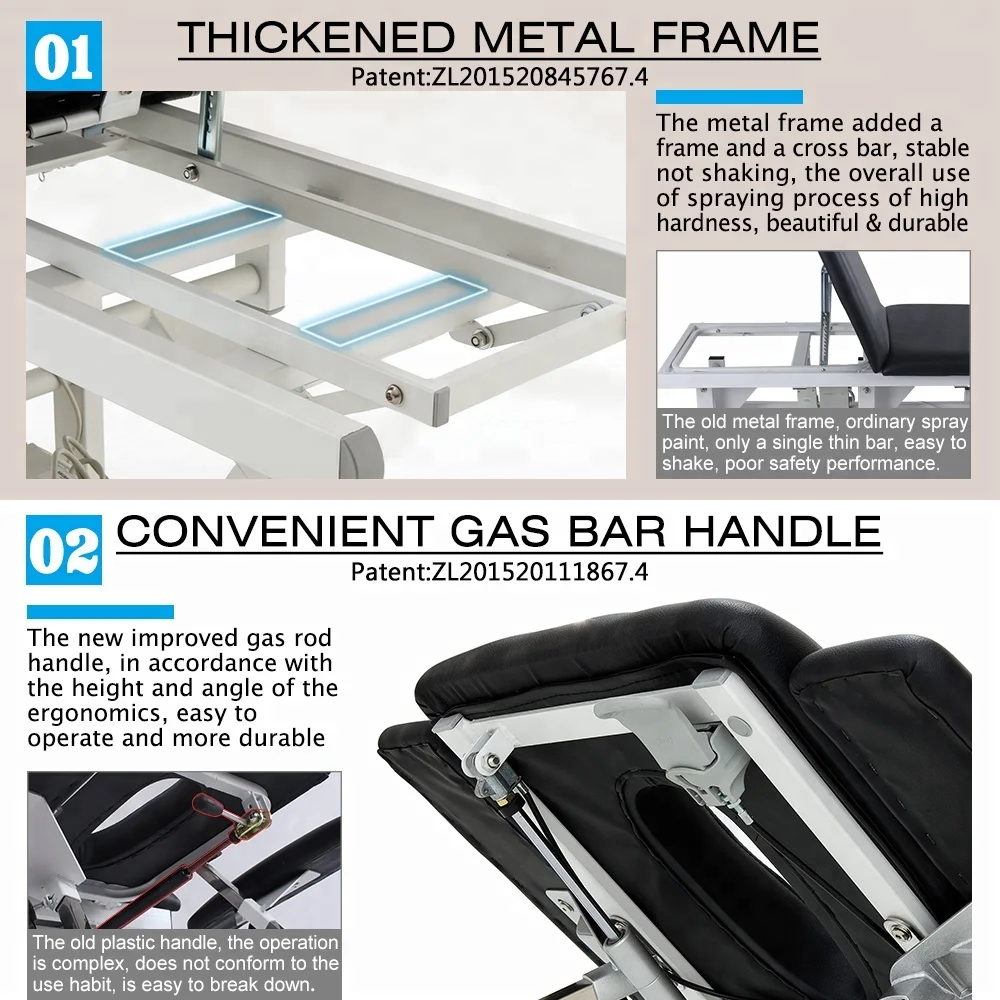 01 THICKENED METAL FRAME
Patent:ZL201520845767.4

The metal frame added a frame and a cross bar, stable not shaking, the overall use of spraying process of high hardness, beautiful & durable

The old metal frame, ordinary spray paint, only a single thin bar, easy to shake, poor safety performance.

02 CONVENIENT GAS BAR HANDLE
Patent:ZL201520111867.4

The new improved gas rod handle, in accordance with the height and angle of the ergonomics, easy to operate and more durable

The old plastic handle, the operation is complex, does not conform to the use habit, is easy to break down.