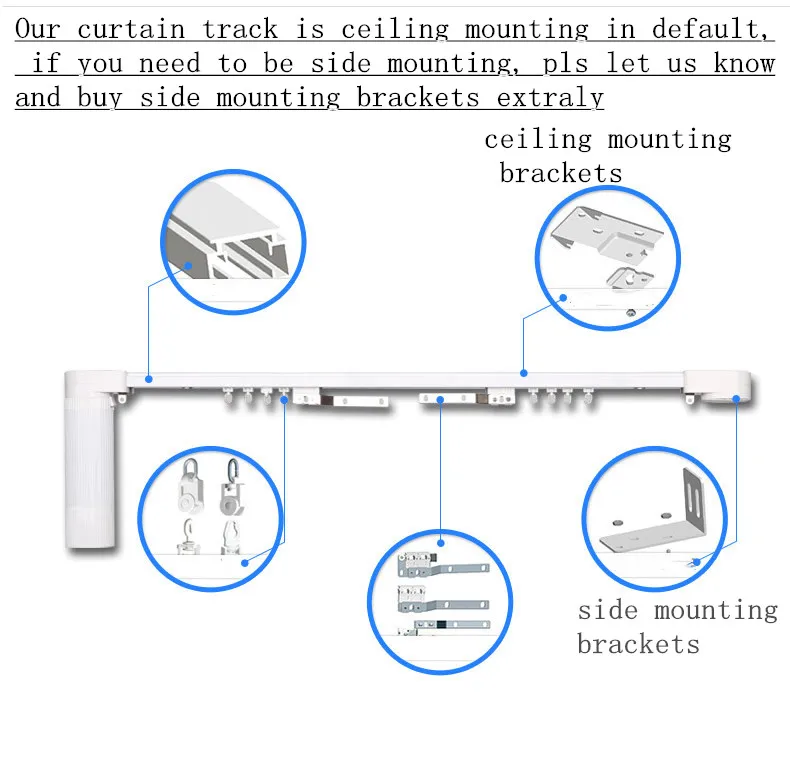 Our curtain track is ceiling mounting in default, if you need to be side mounting, pls let us know and buy side mounting brackets extraly

ceiling mounting brackets

side mounting brackets