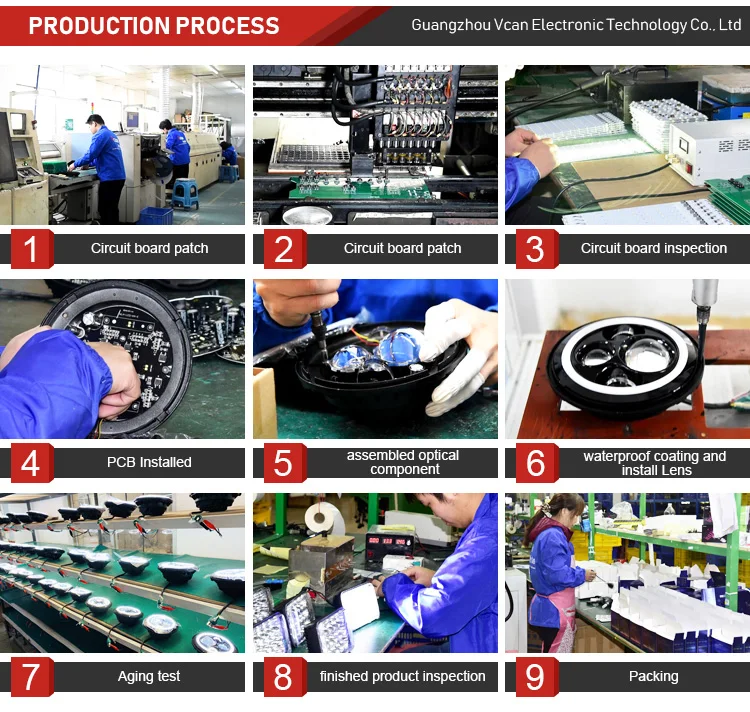 PRODUCTION PROCESS

Guangzhou Vcan Electronic Technology Co., Ltd

1 Circuit board patch

2 Circuit board patch

3 Circuit board inspection

4 PCB Installed

5 assembled optical component

6 waterproof coating and install Lens

7 Aging test

8 finished product inspection

9 Packing