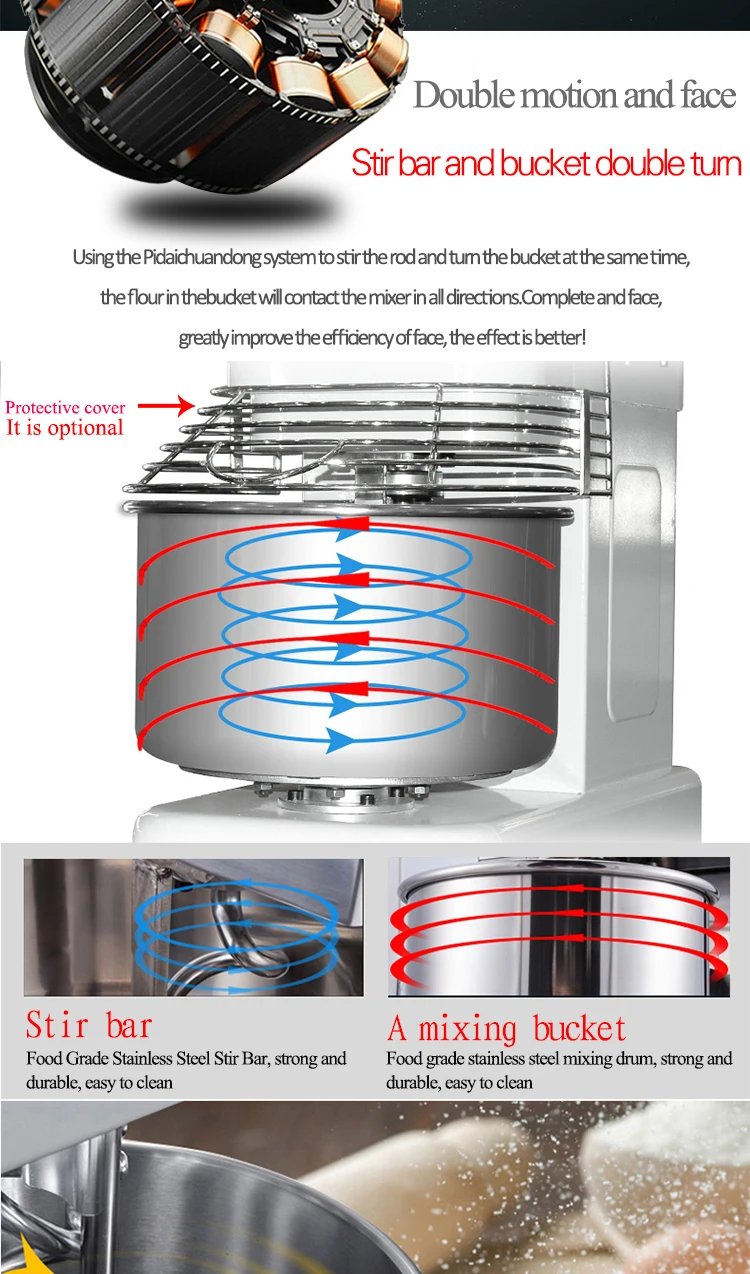 Double motion and face

Stir bar and bucket double turn

Using the Pidaichuandong system to stir the rod and turn the bucket at the same time, the flour in thebucket will contact the mixer in all directions.Complete and face, greatly improve the efficiency of face, the effect is better!

Protective cover
It is optional

Stir bar
Food Grade Stainless Steel Stir Bar, strong and durable, easy to clean

A mixing bucket
Food grade stainless steel mixing drum, strong and durable, easy to clean