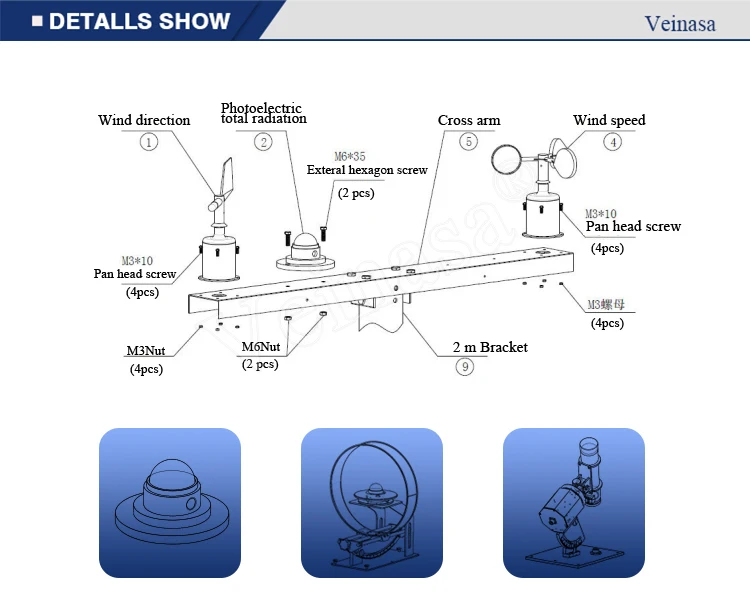 DETALLS SHOW

Veinasa

Wind direction
1

Photoelectric total radiation
2

M6*35
Exteral hexagon screw
(2 pcs)

Cross arm
5

Wind speed
4

M3*10
Pan head screw
(4pcs)

M3*10
Pan head screw
(4pcs)

M3螺母
(4pcs)

M3Nut
(4pcs)

M6Nut
(2 pcs)

2 m Bracket
9

Veinasa