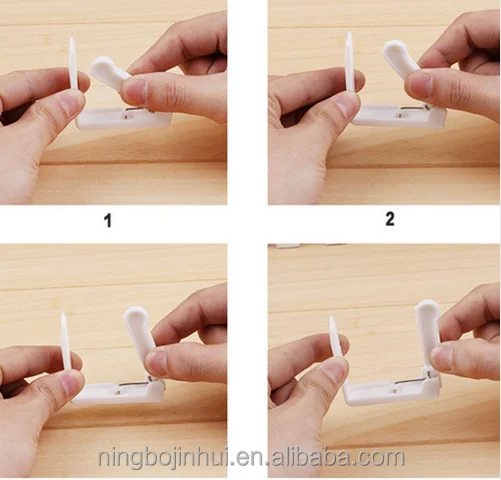 1

2

ningbojinhui.en.alibaba.com